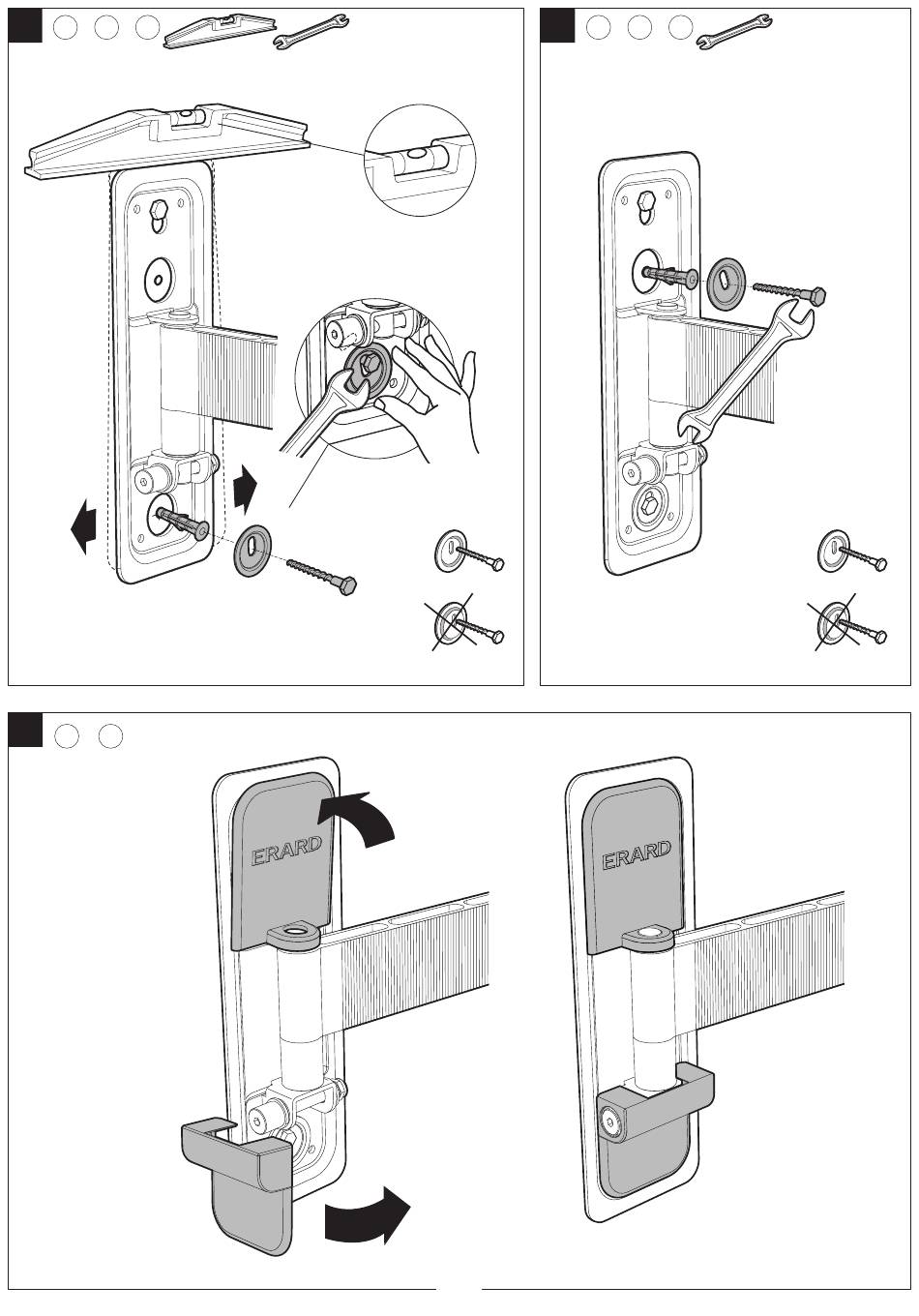 ERARD

ERARD