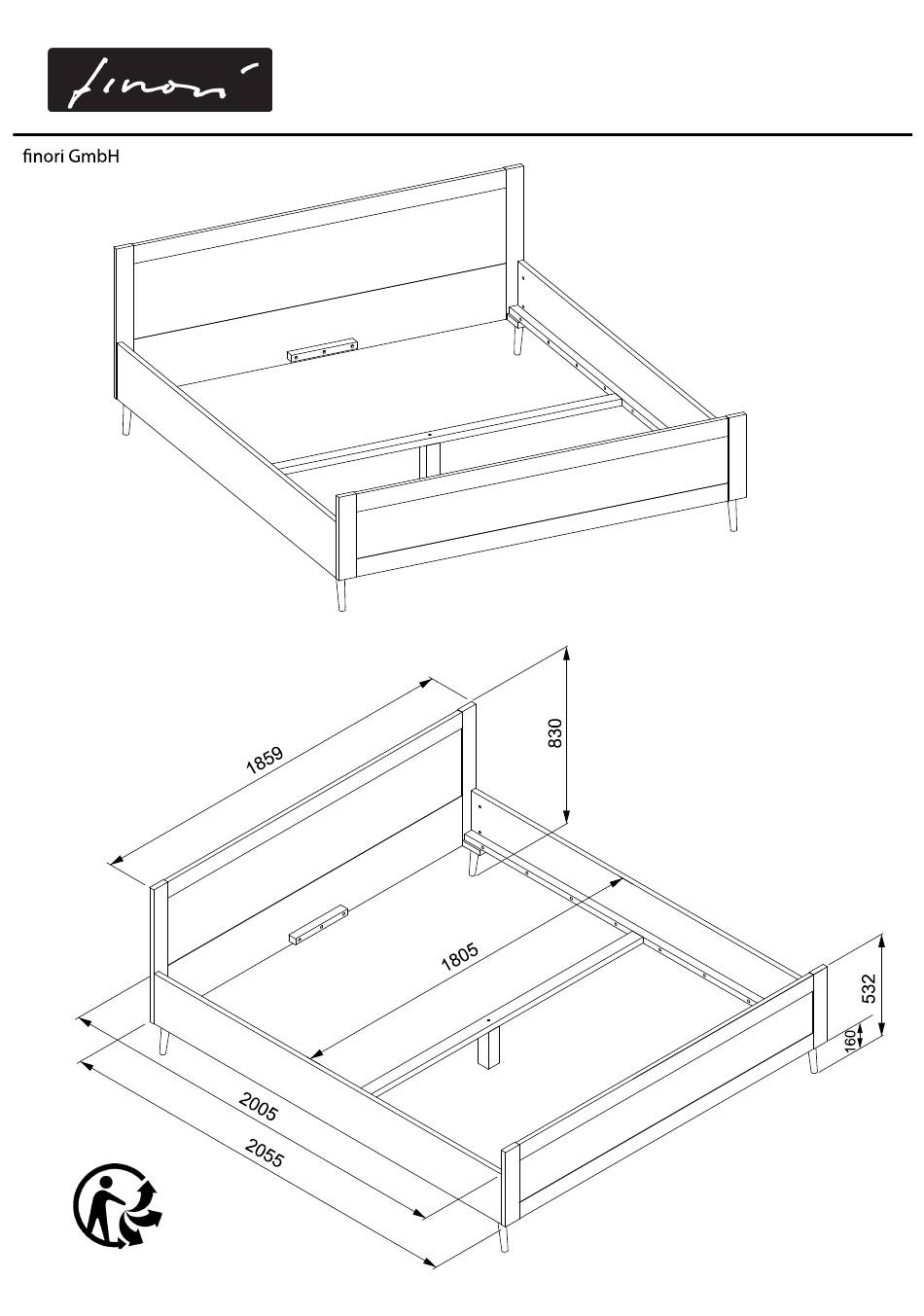 finori

finori GmbH

1859

830

1805

532

160

2005

2055