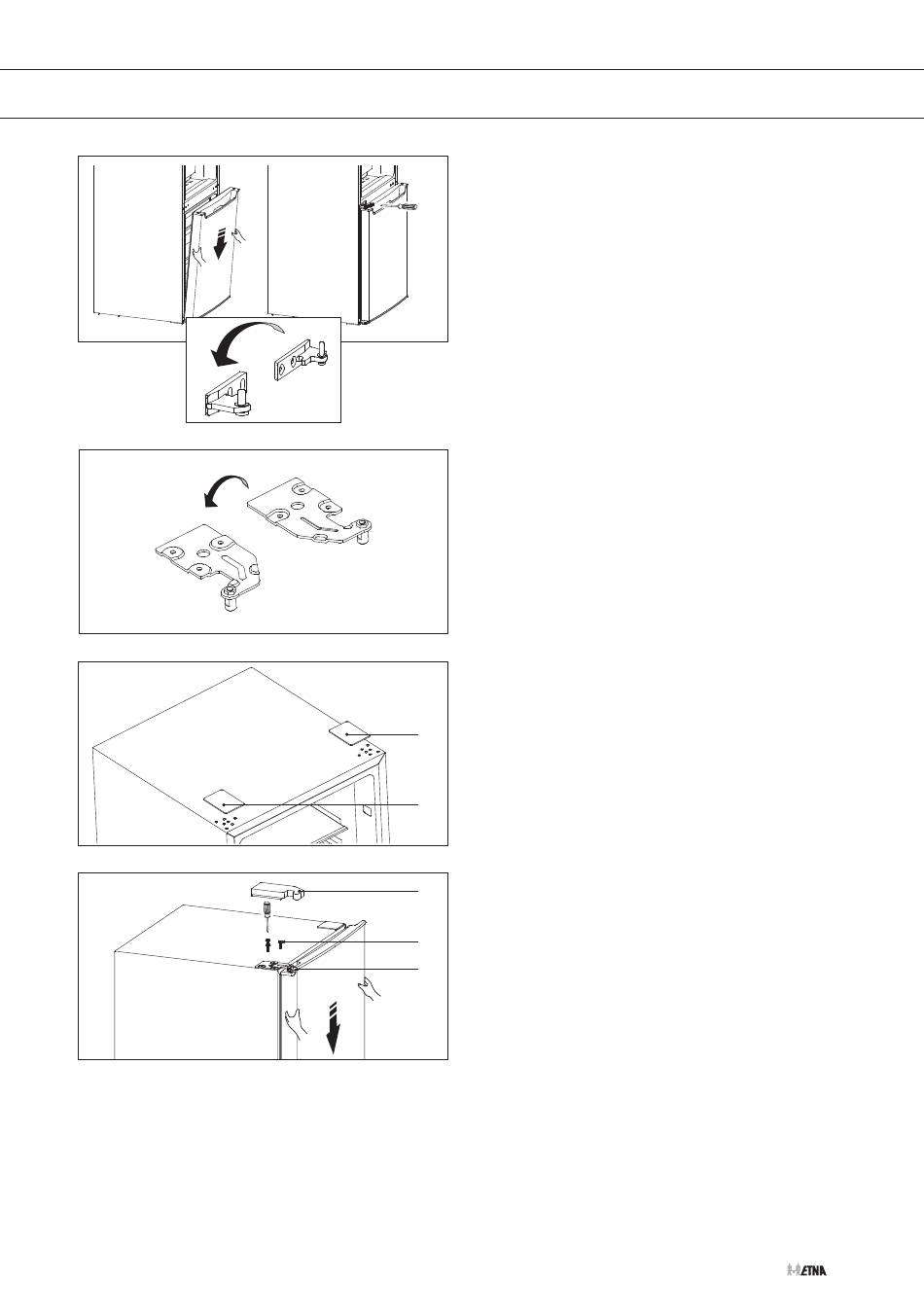 ETNA