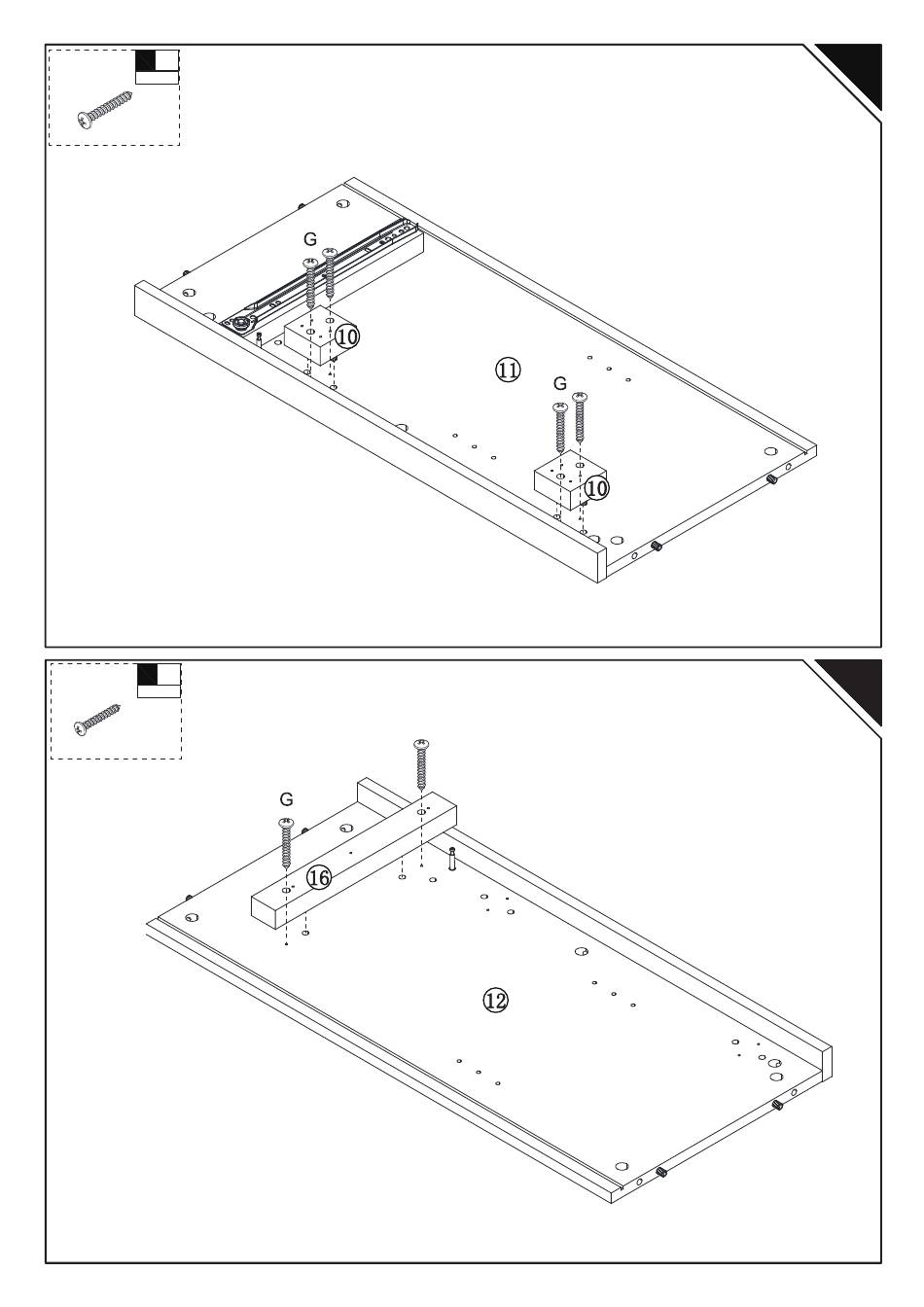 G

10

11

G

10

G

16

12