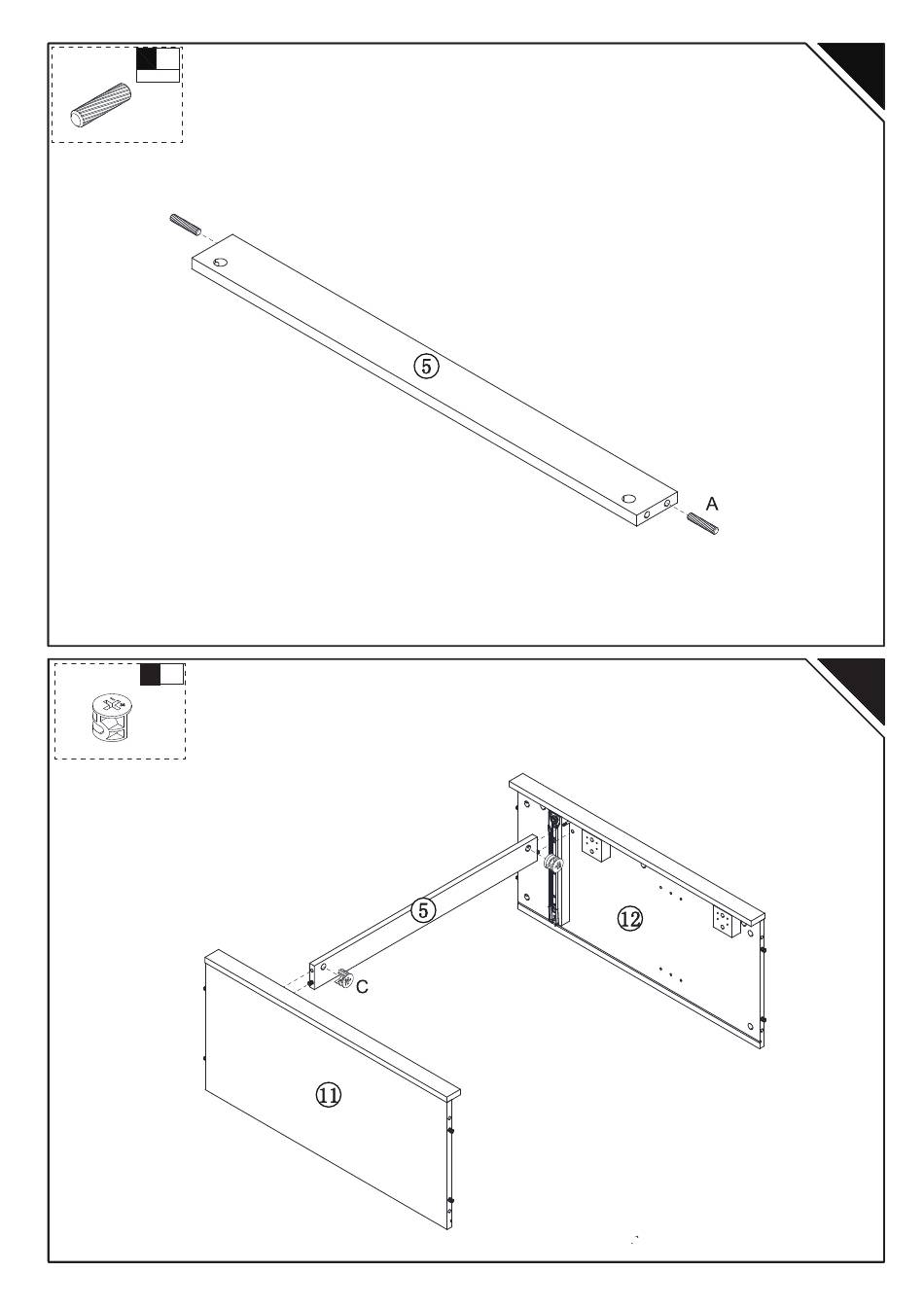 ⑤
A

⑤
⑫
C
⑪