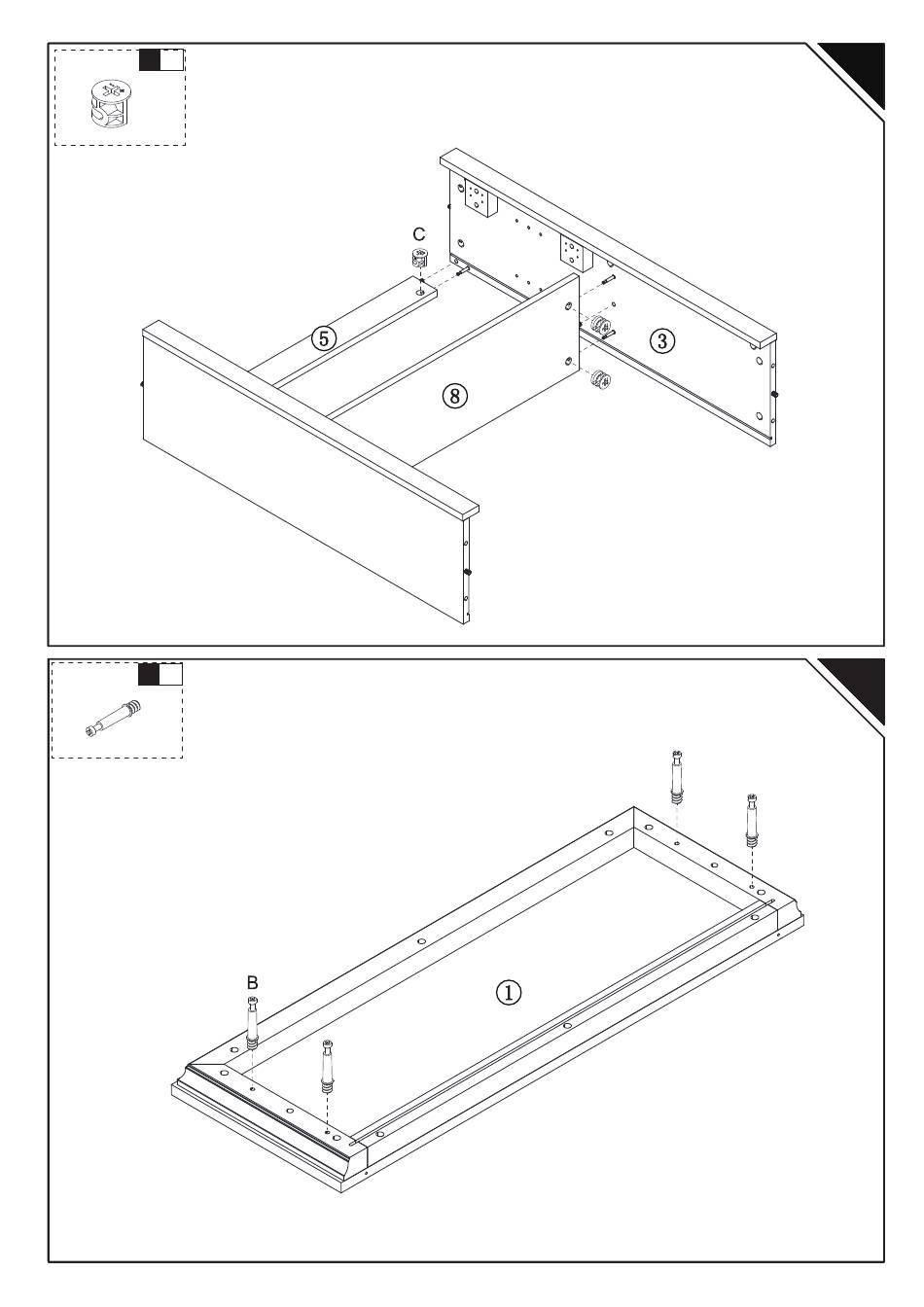 C

⑤

③

⑧

B

①