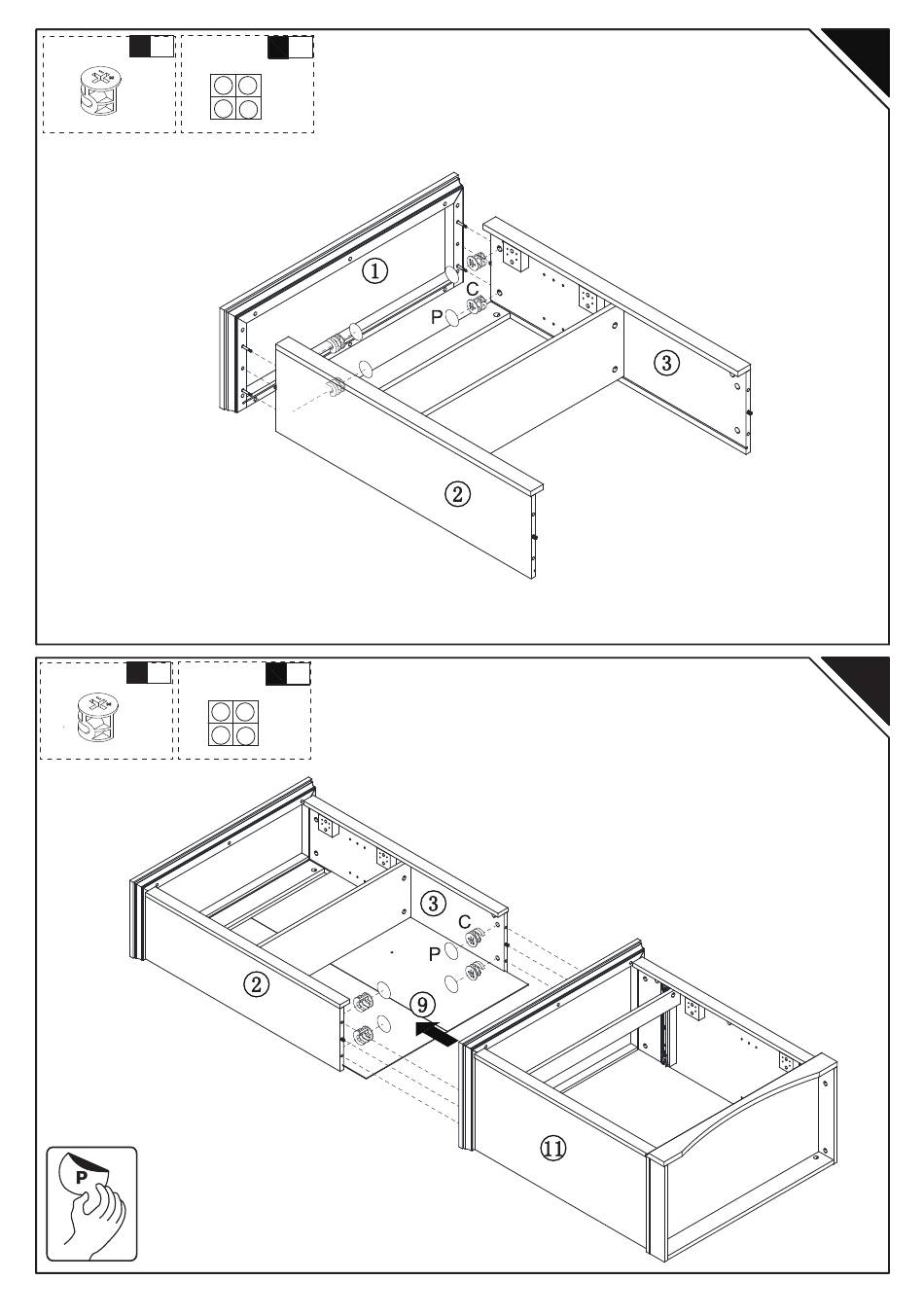 ①
C
P
③
②

③
C
P
②
⑨
⑪
P