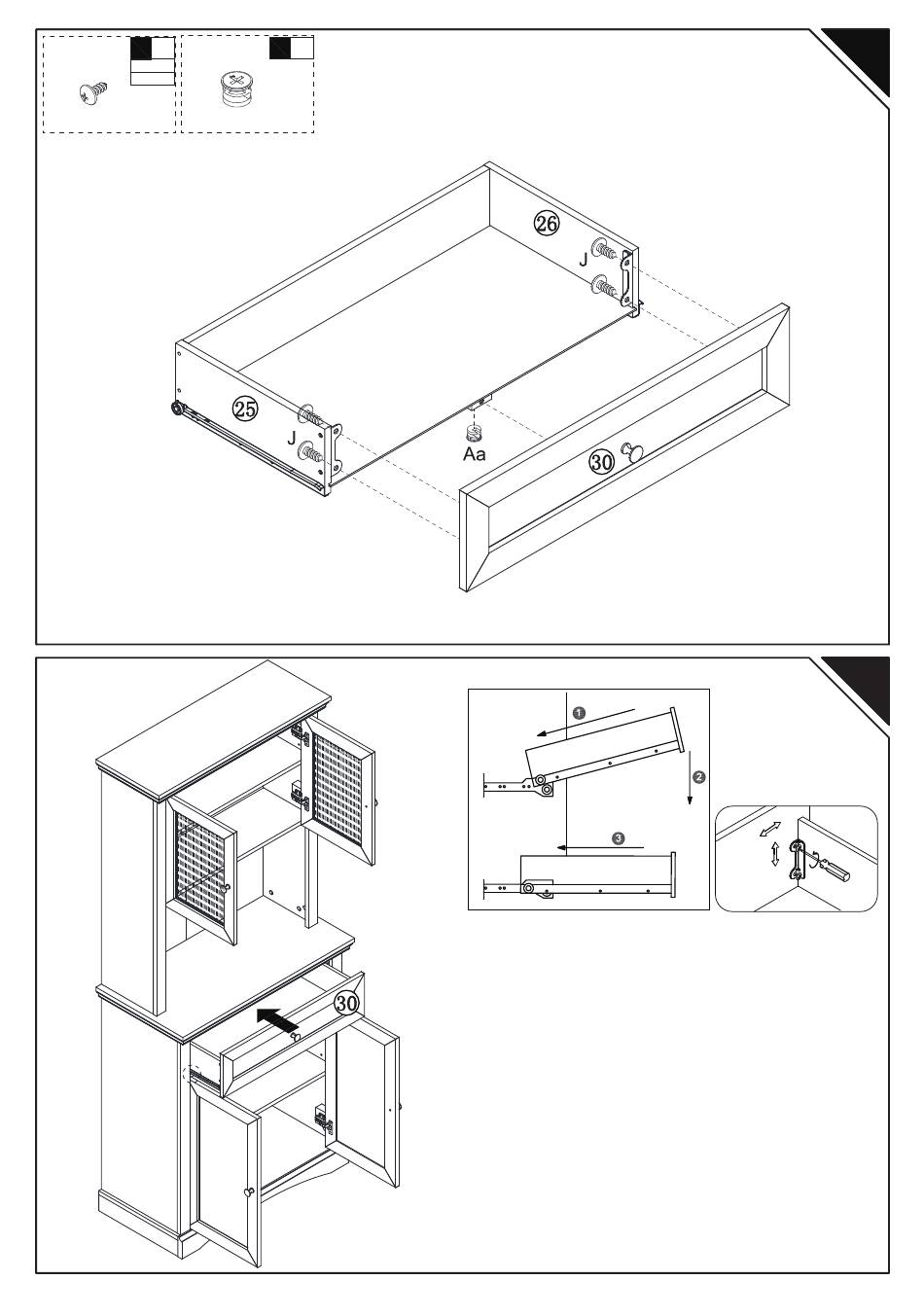 26

J

25

J

Aa

30

1

2

3

30