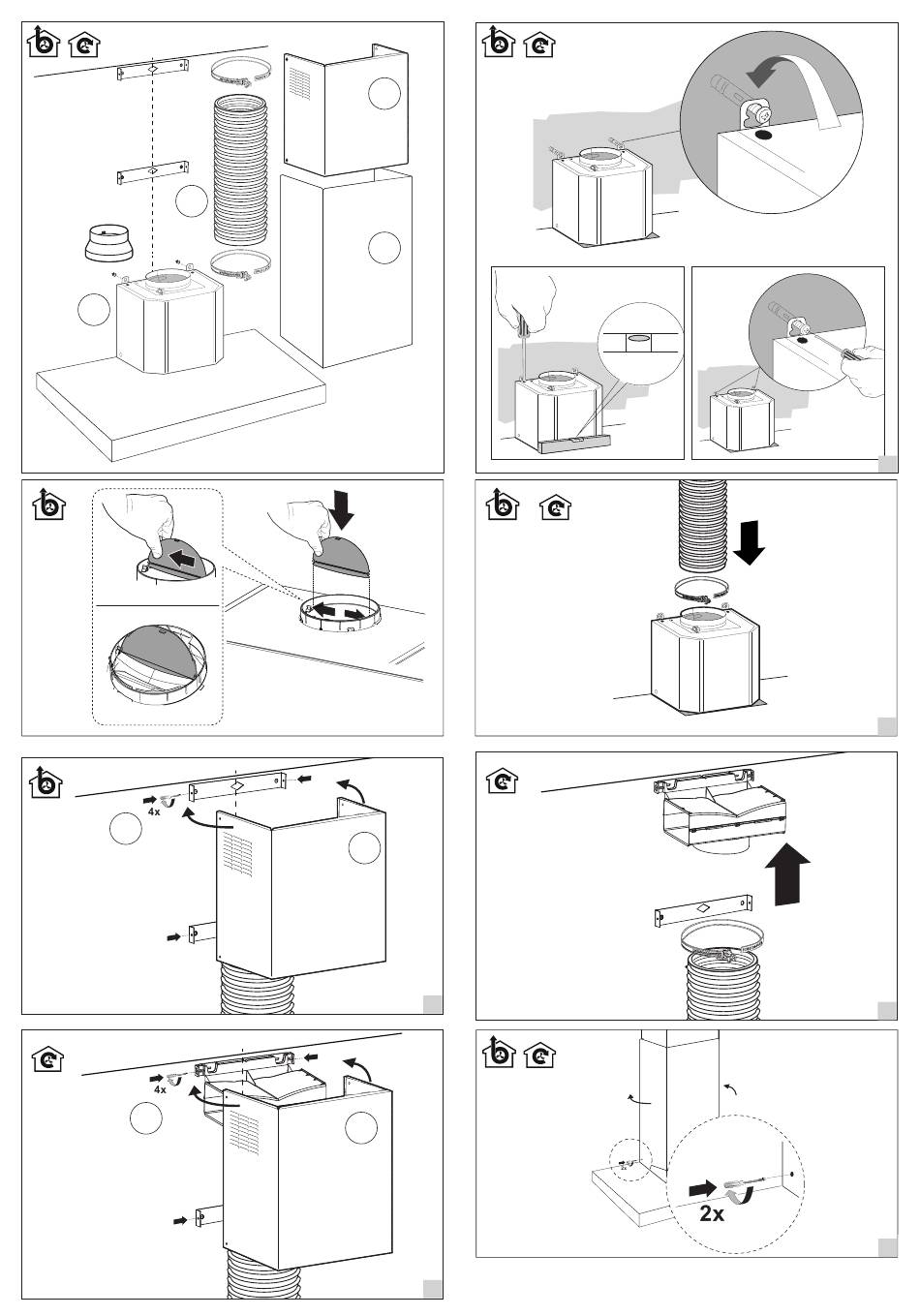 4x

4x

2x

2x