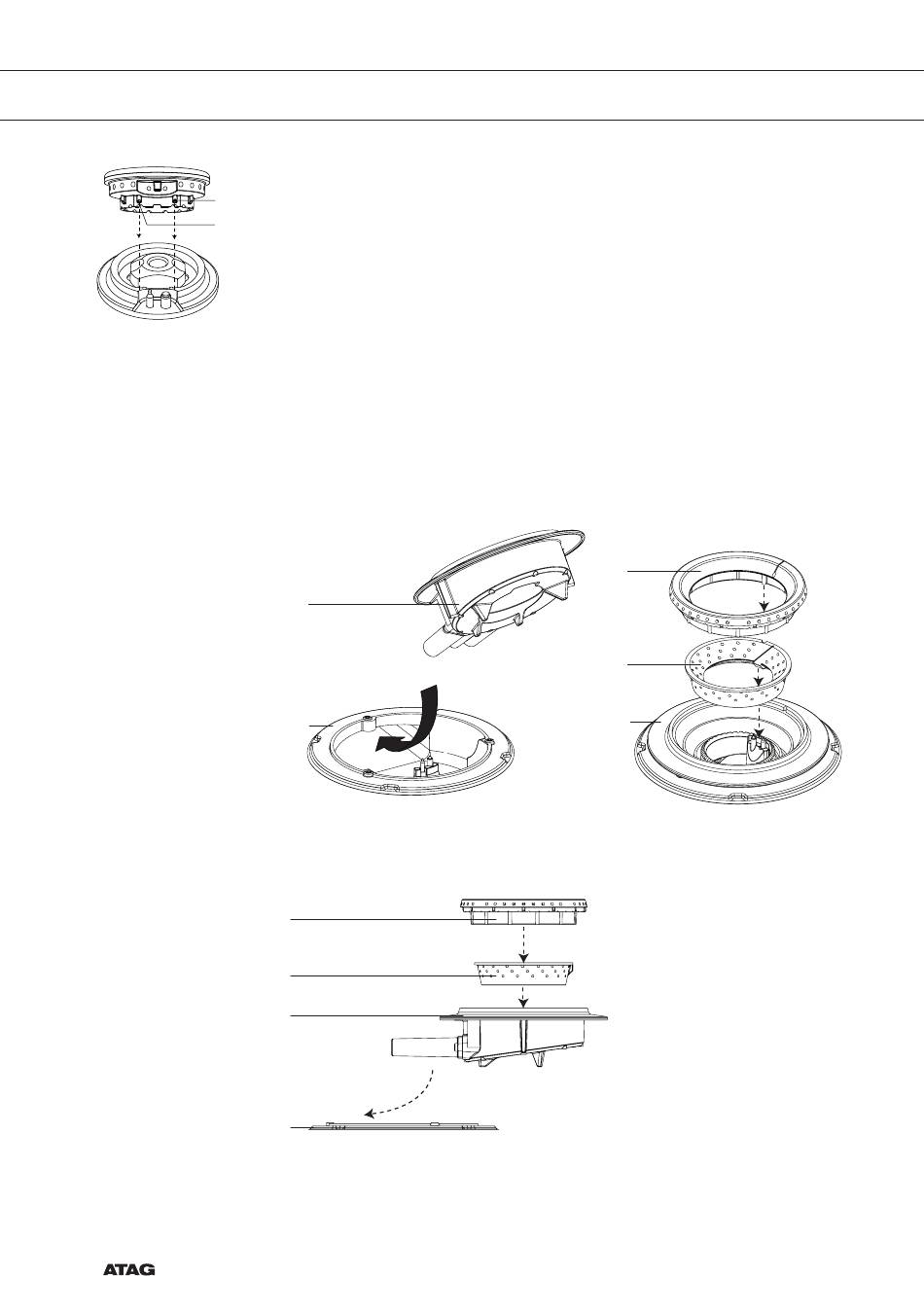 ATAG