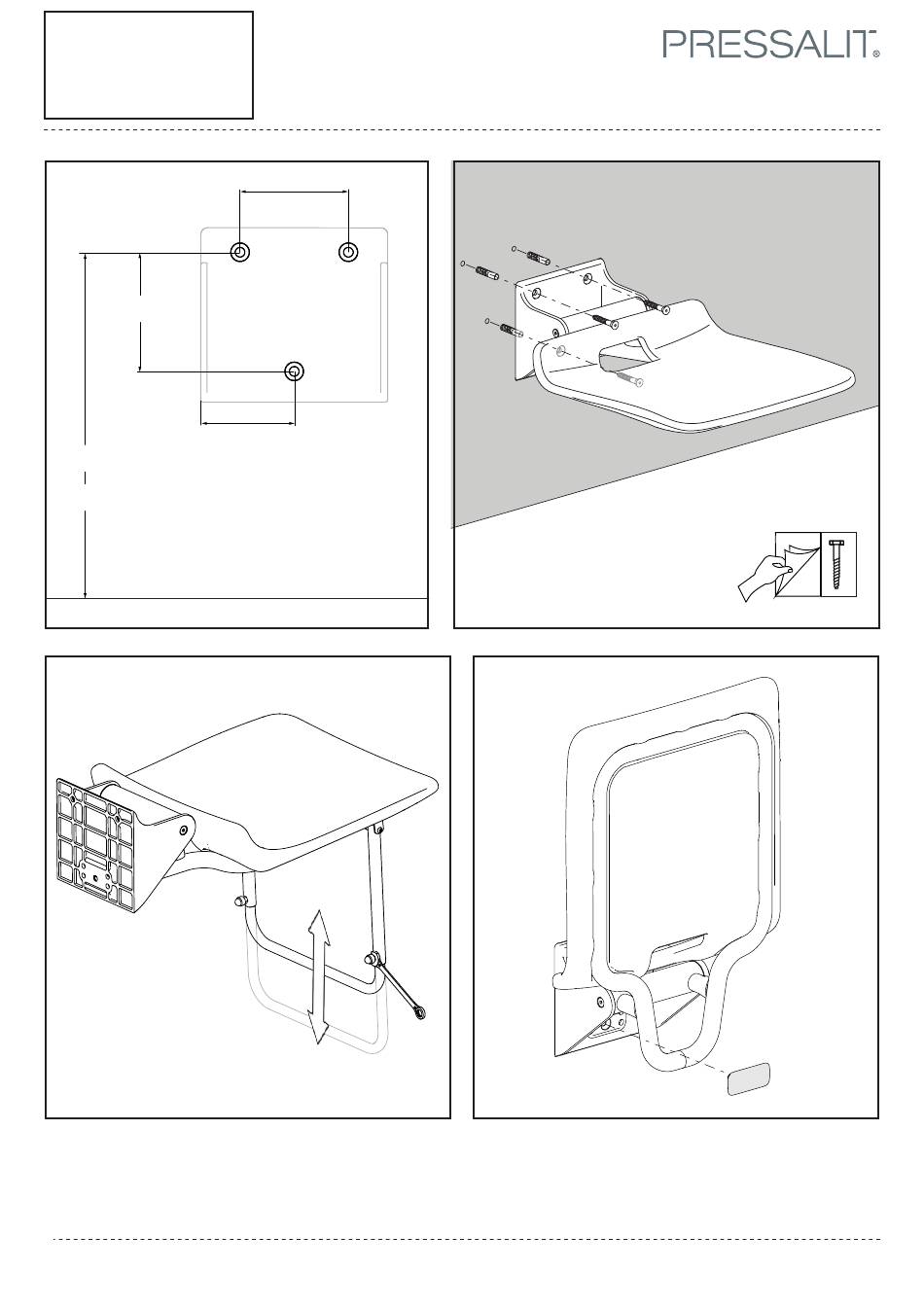 PRESSALIT®