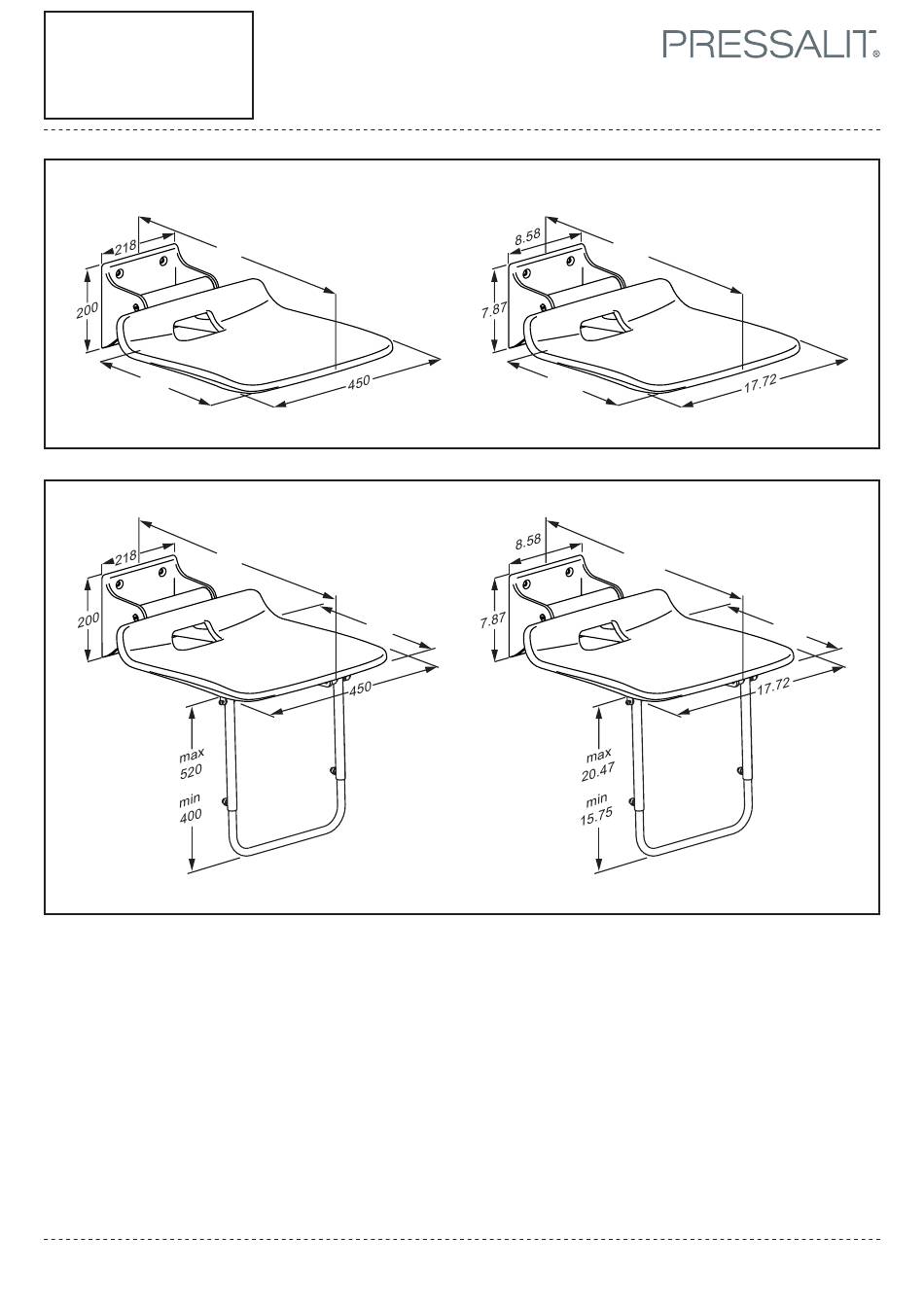 PRESSALIT®

218
200
450

8.58
7.87
17.72

218
200
450
max
520
min
400

8.58
7.87
17.72
max
20.47
min
15.75