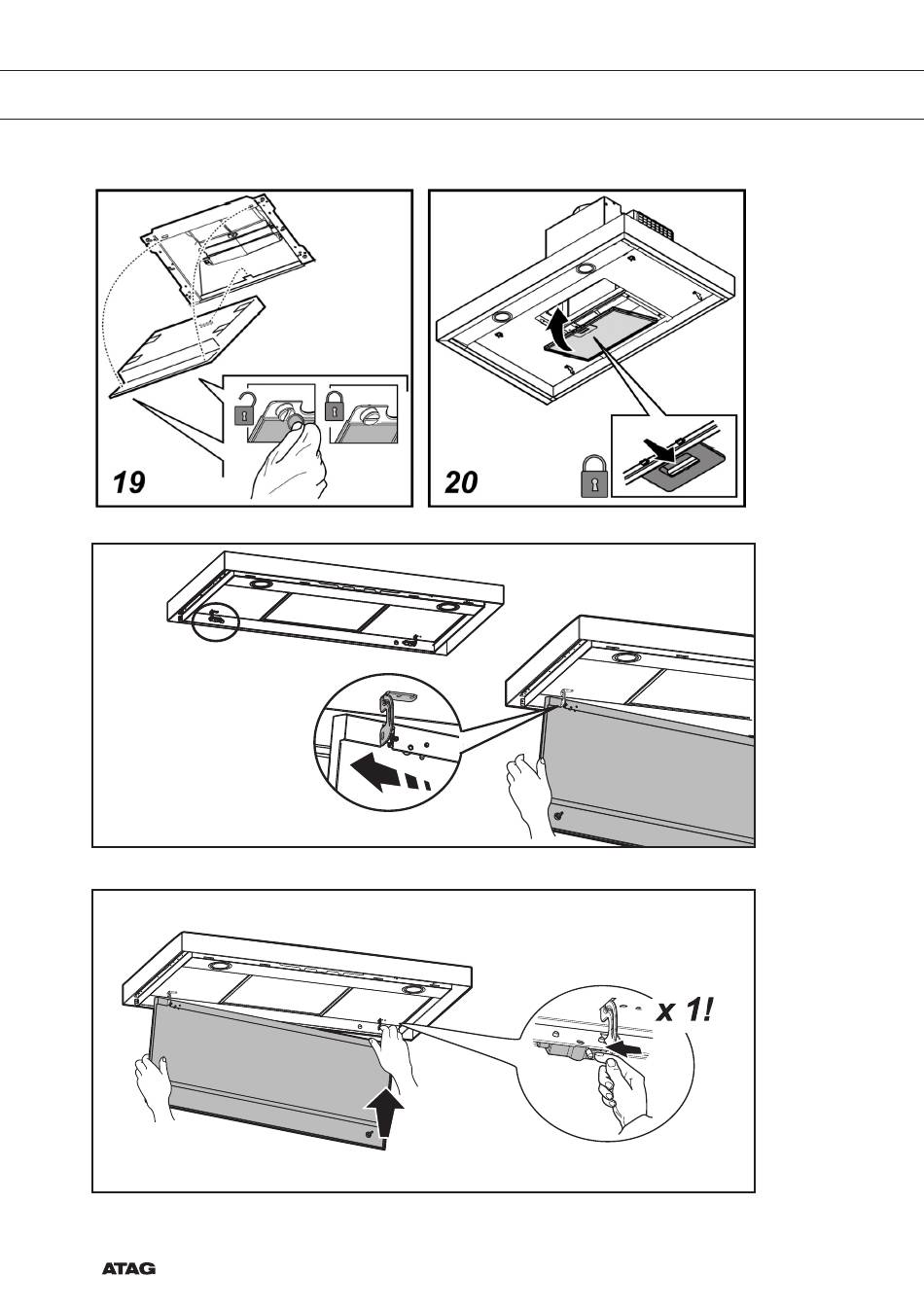 19

20

x 1!

ATAG