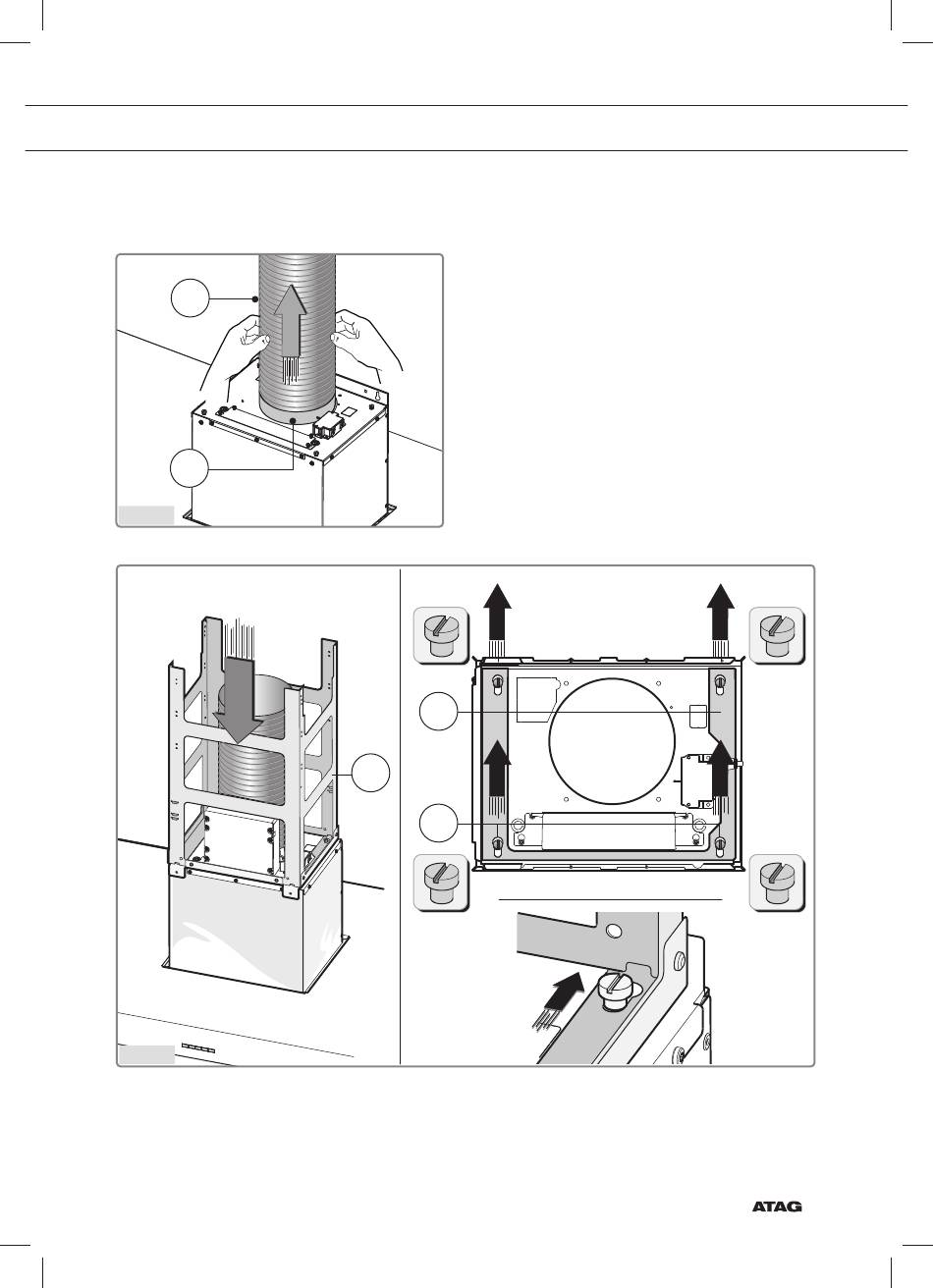 ATAG