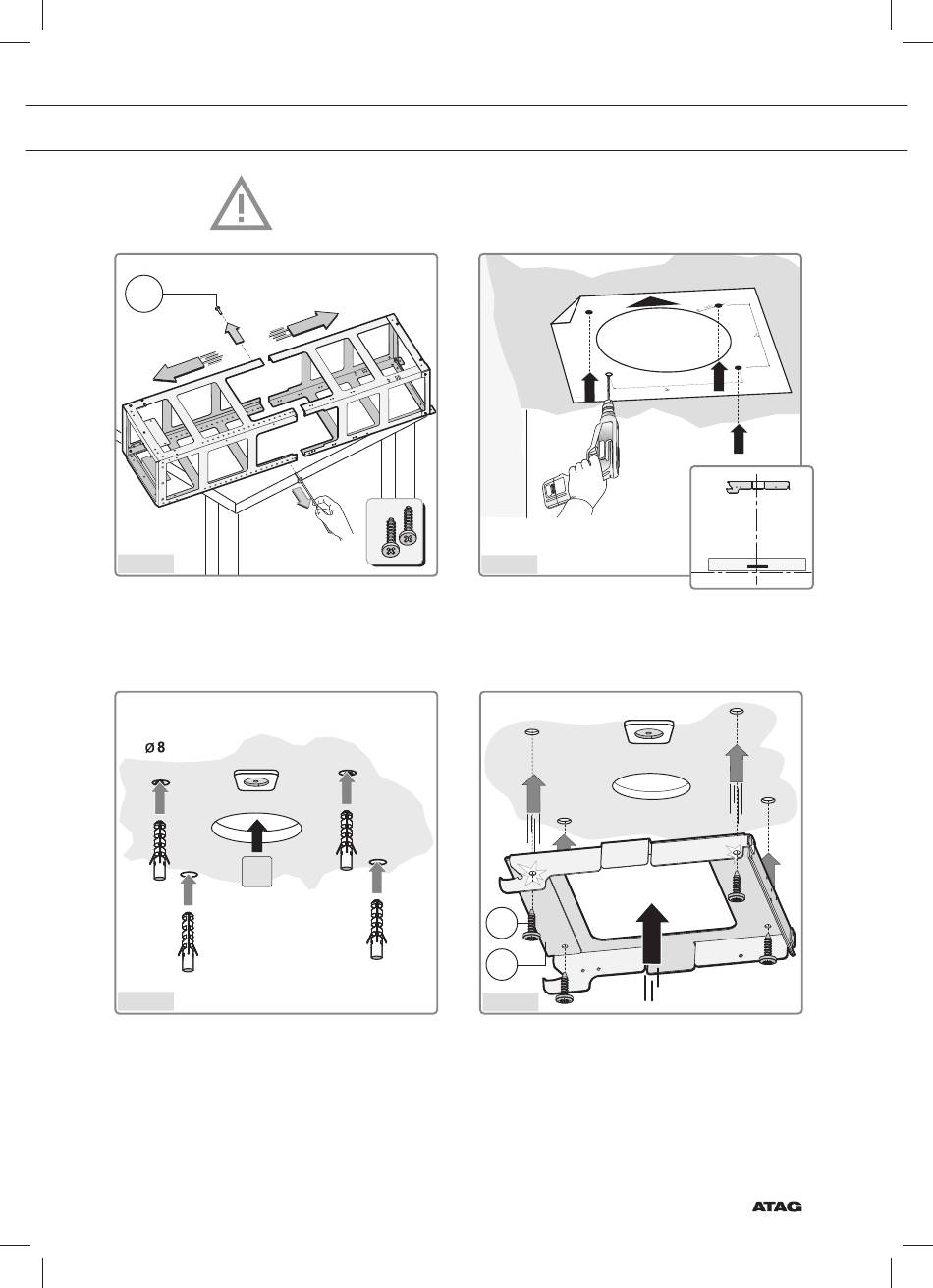 Ø 8

ATAG