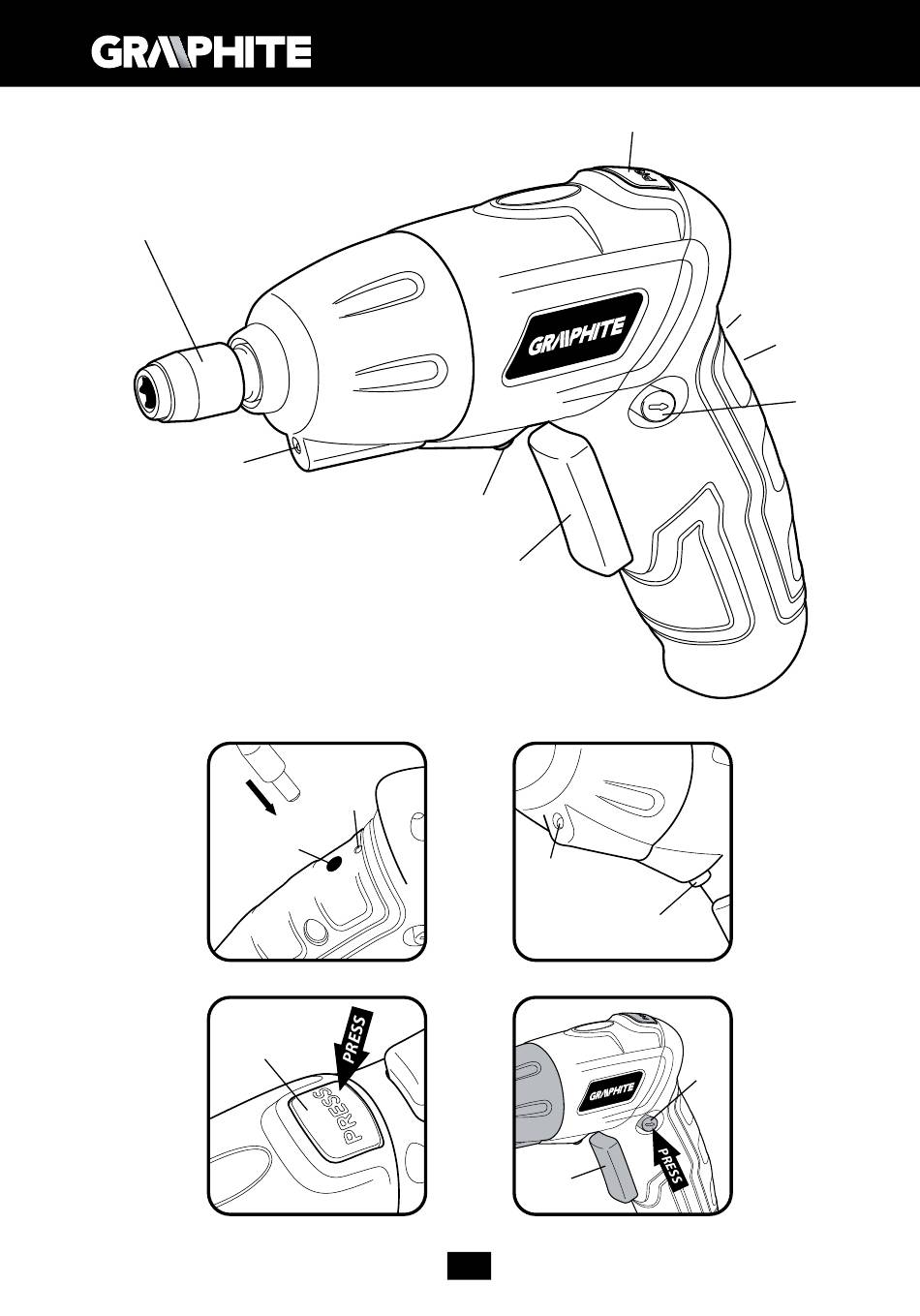 GRAPHITE

GRAPHITE

PRESS

PRESS

GRAPHITE

PRESS