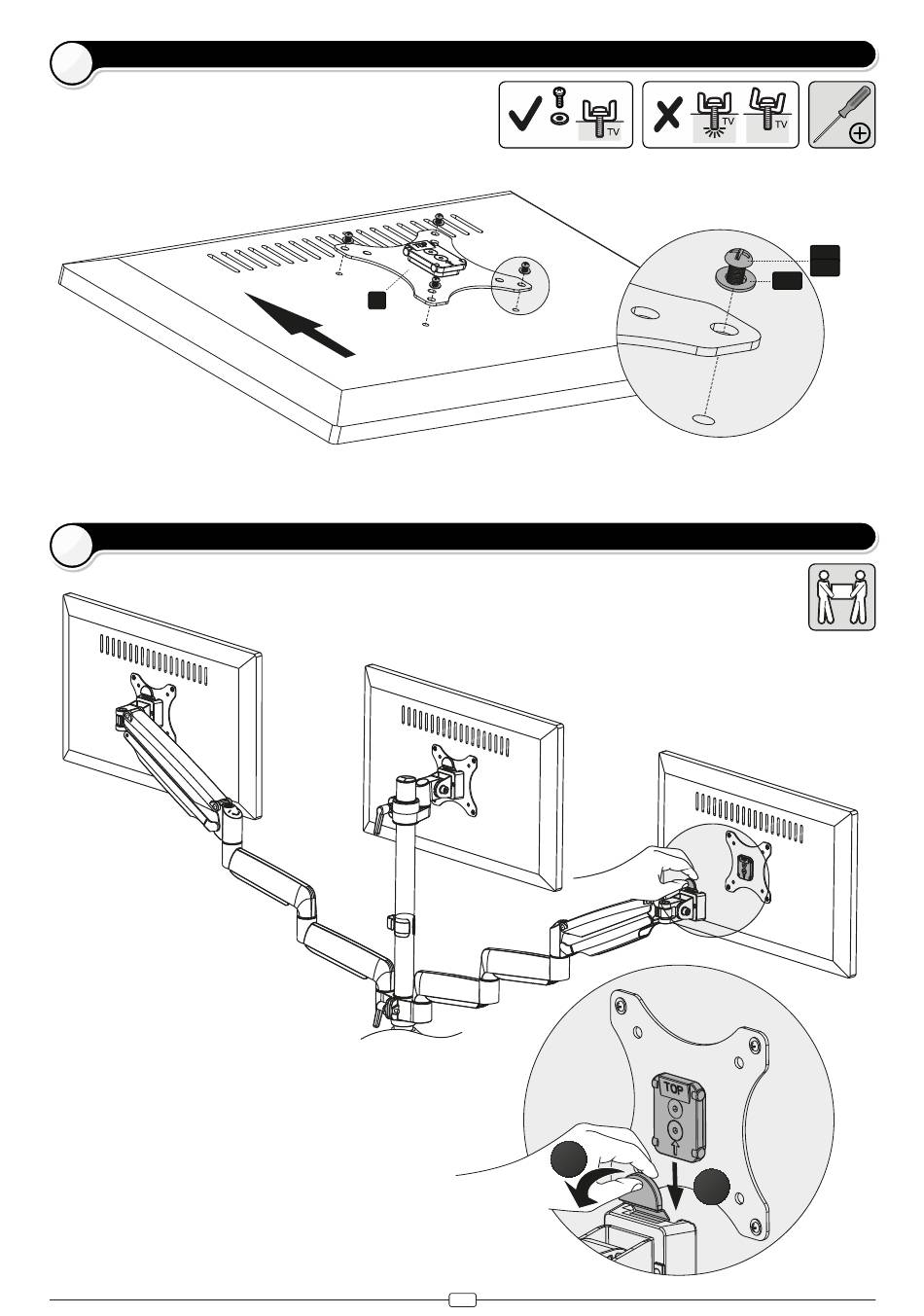 TV

TV TV

TOP