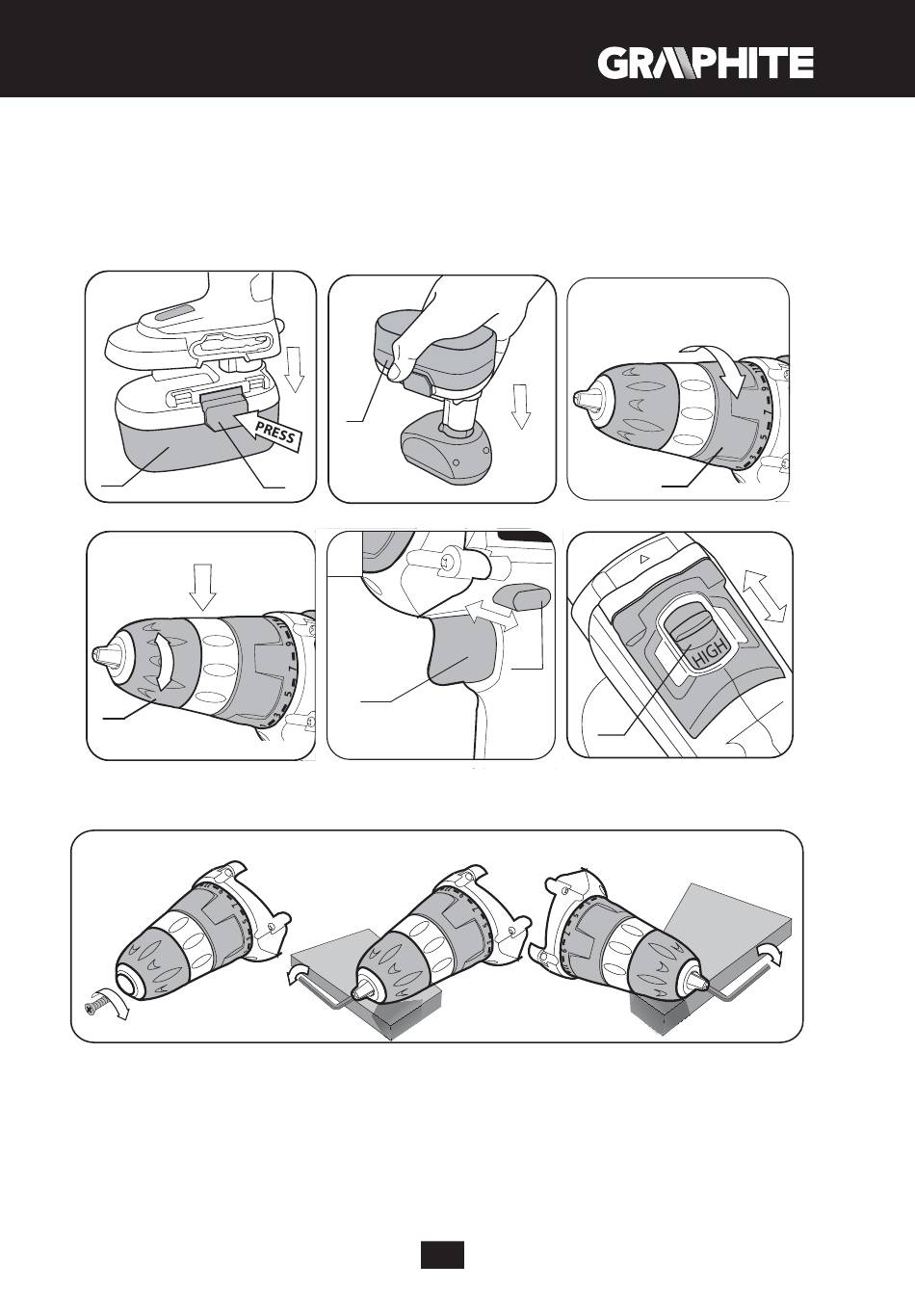 GRAPHITE

PRESS

HIGH