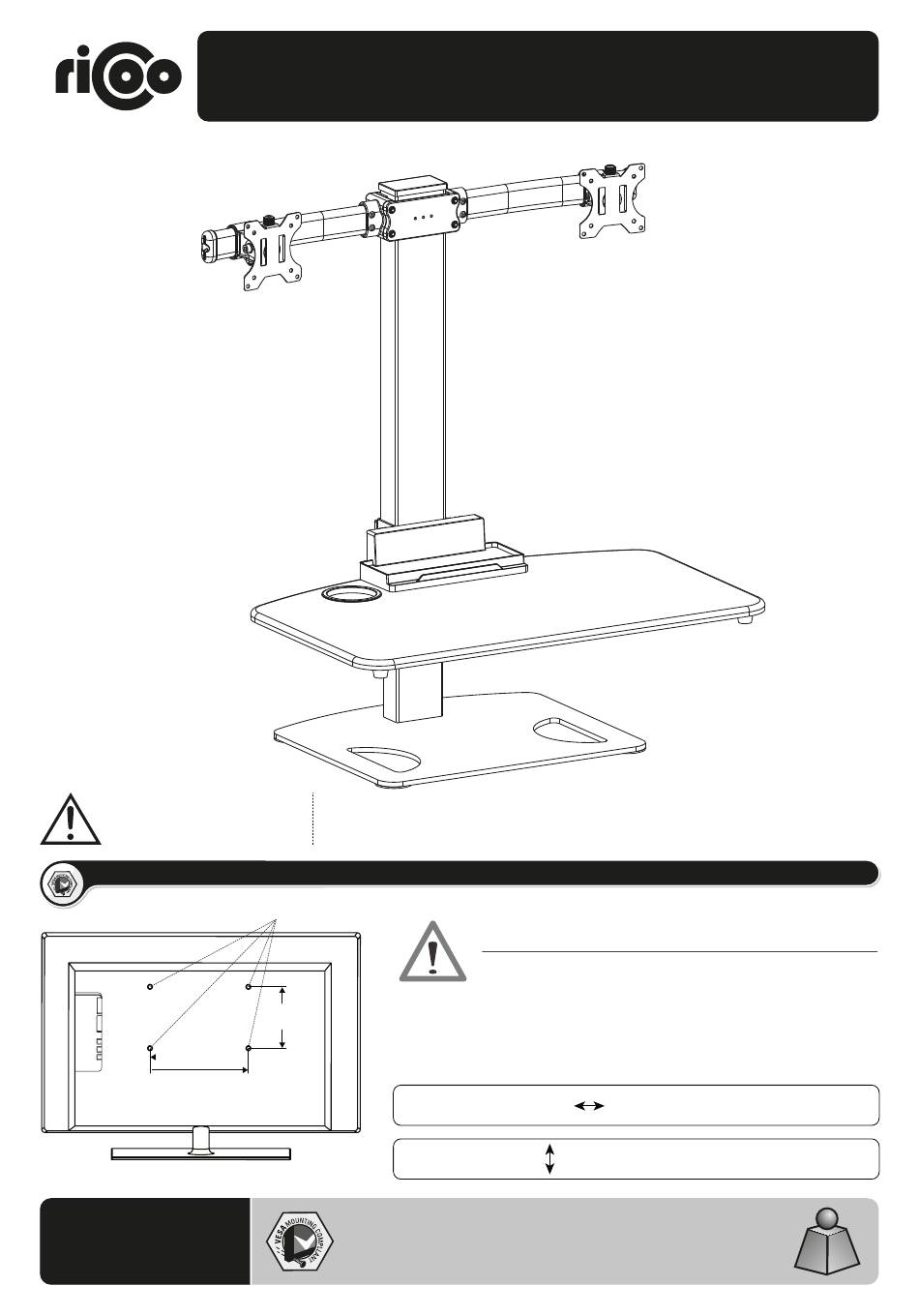 ricoo

VESA MOUNTING COMPLIANT