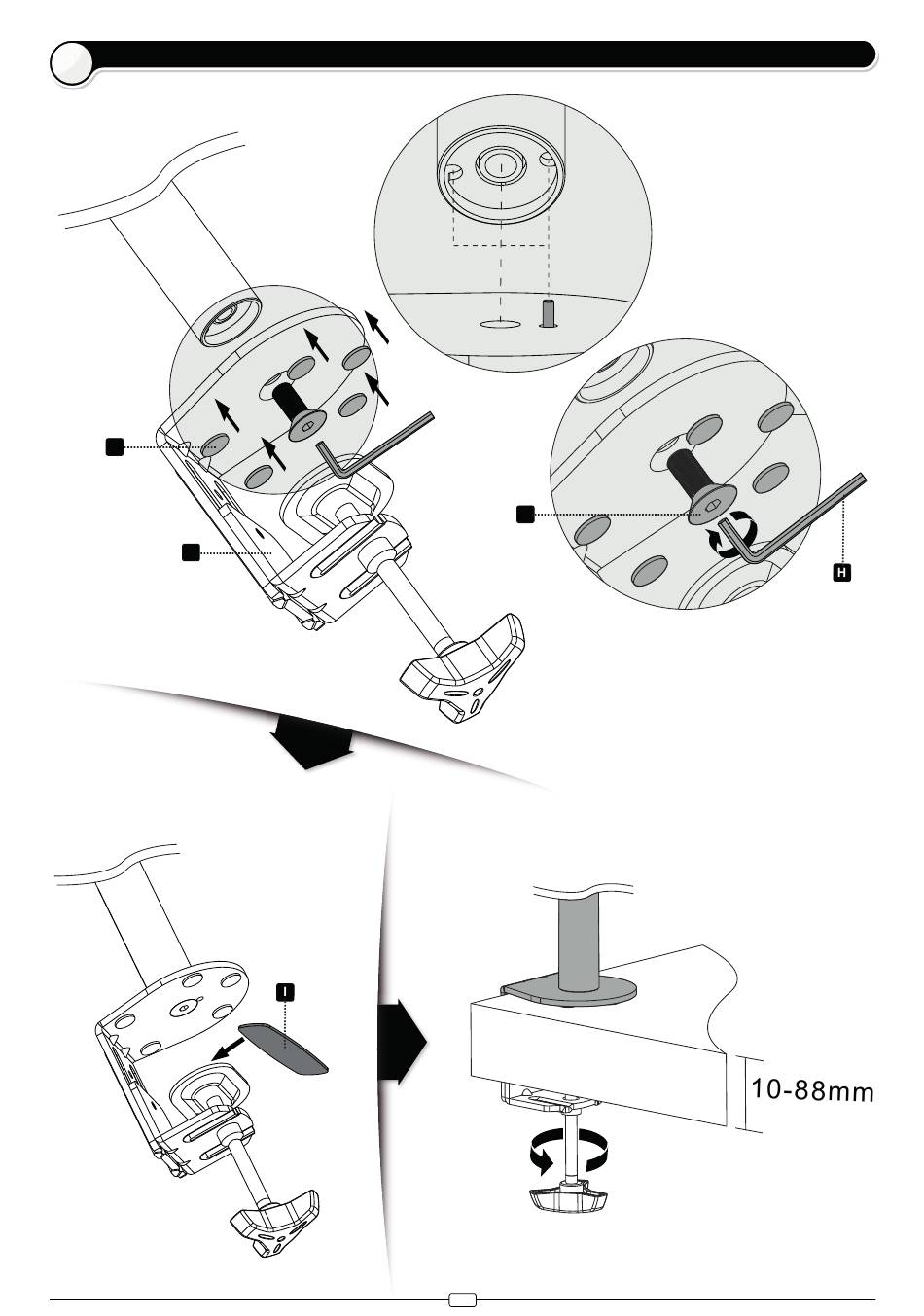 H

I

10-88mm