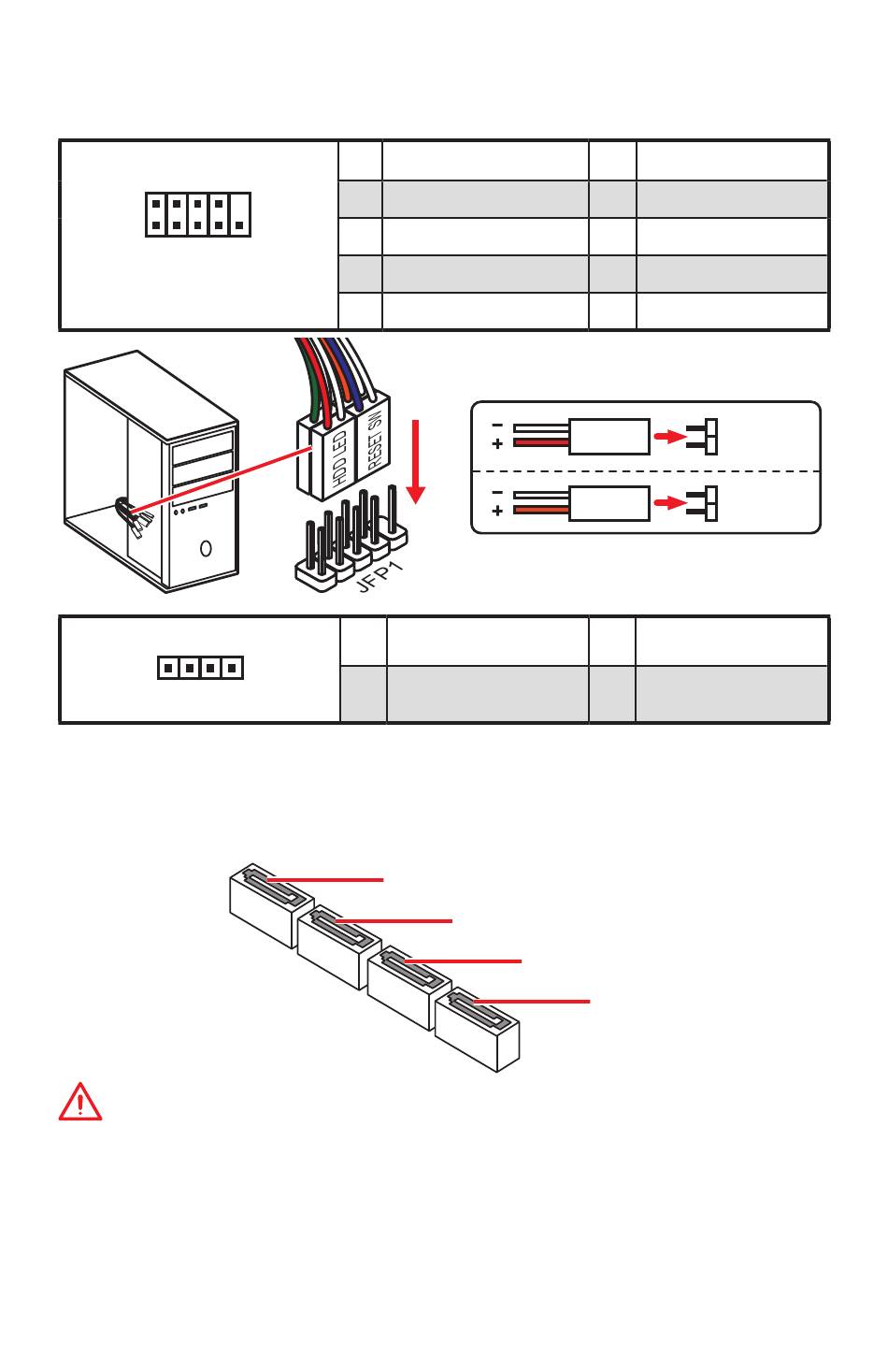 HDD LED
RESET SW
JFP1
−
+
−
+