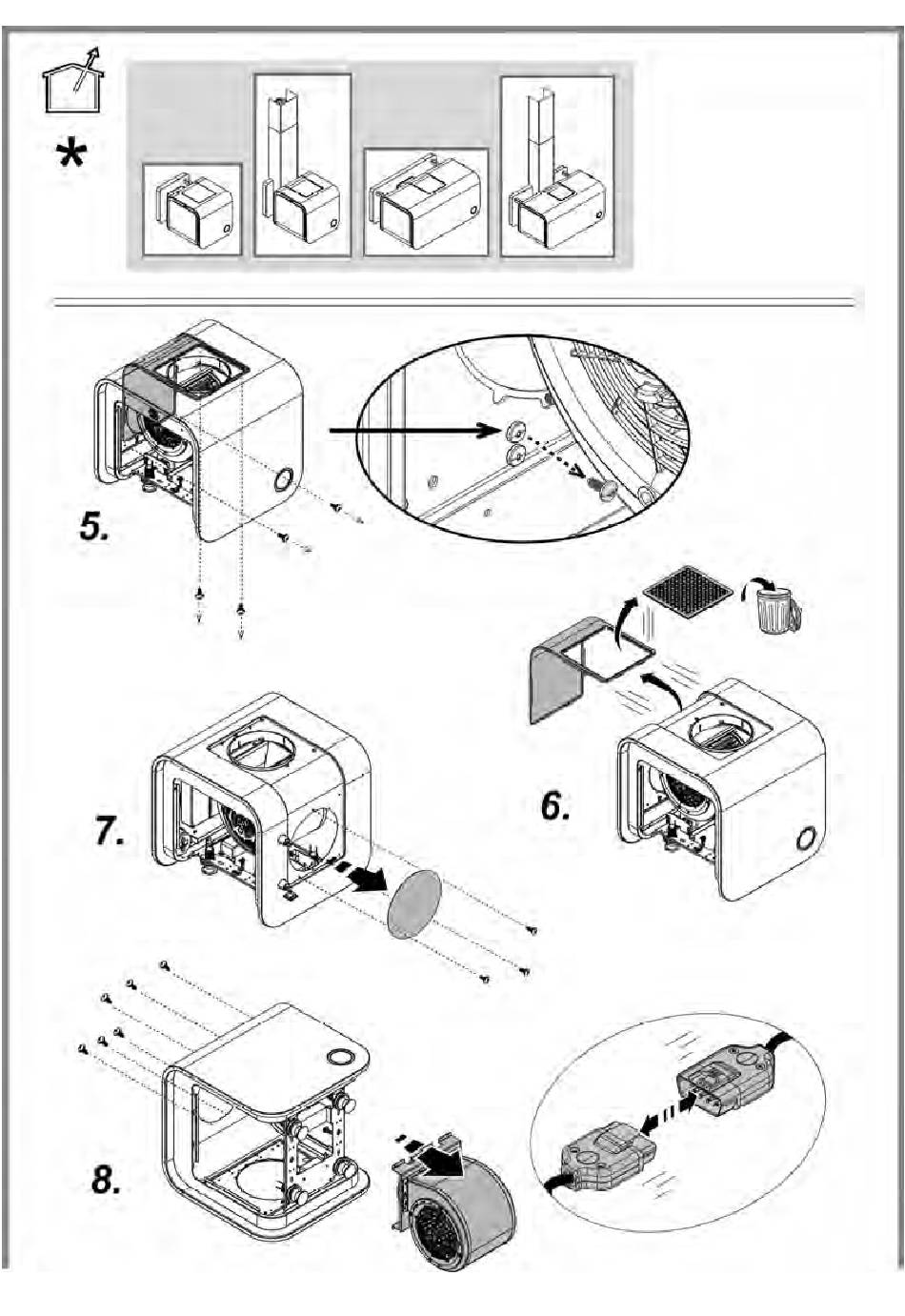 *

5.

6.

7.

8.