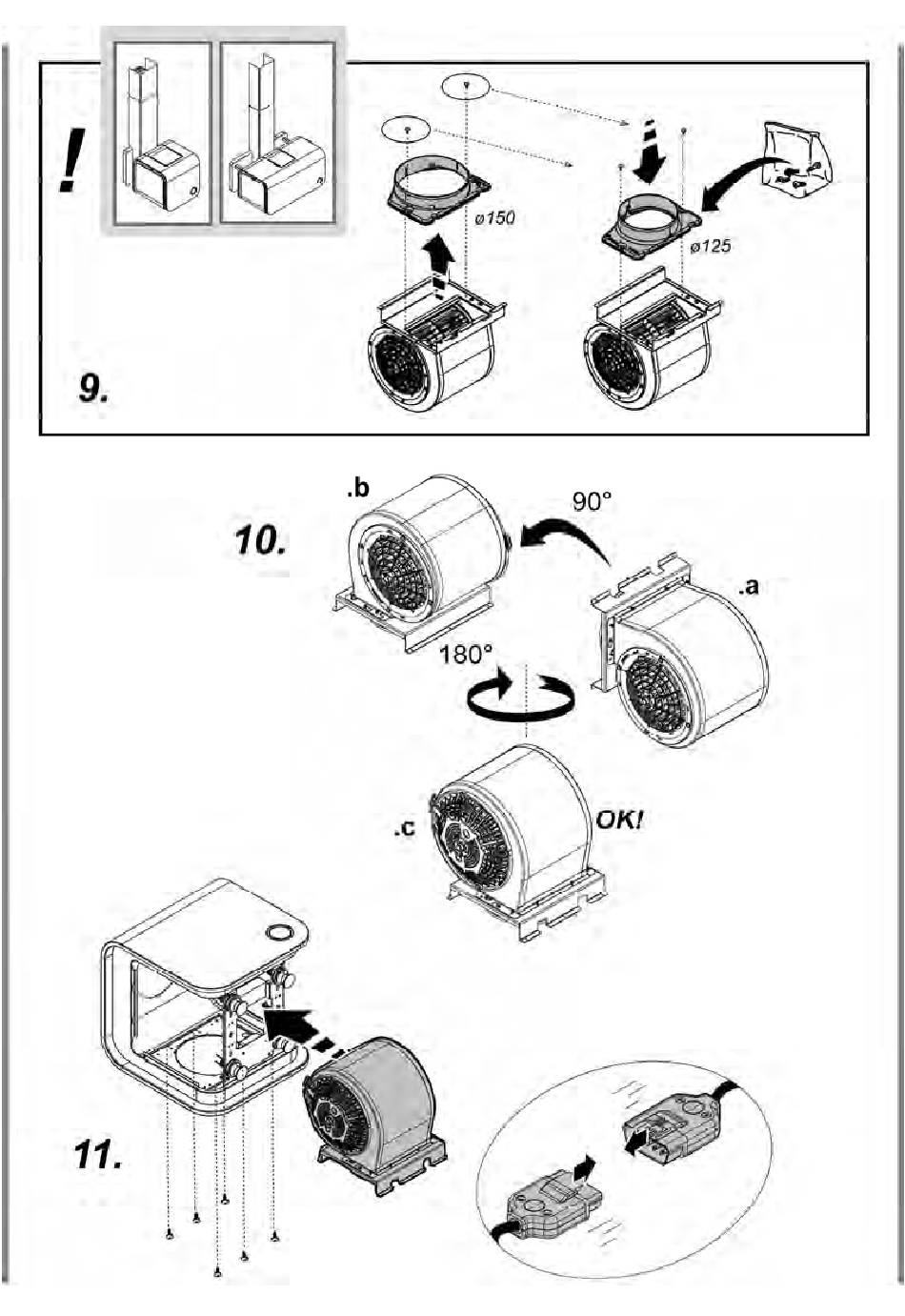 !

ø150

ø125

9.

10.

.b

90°

.a

180°

.c

OK!

11.