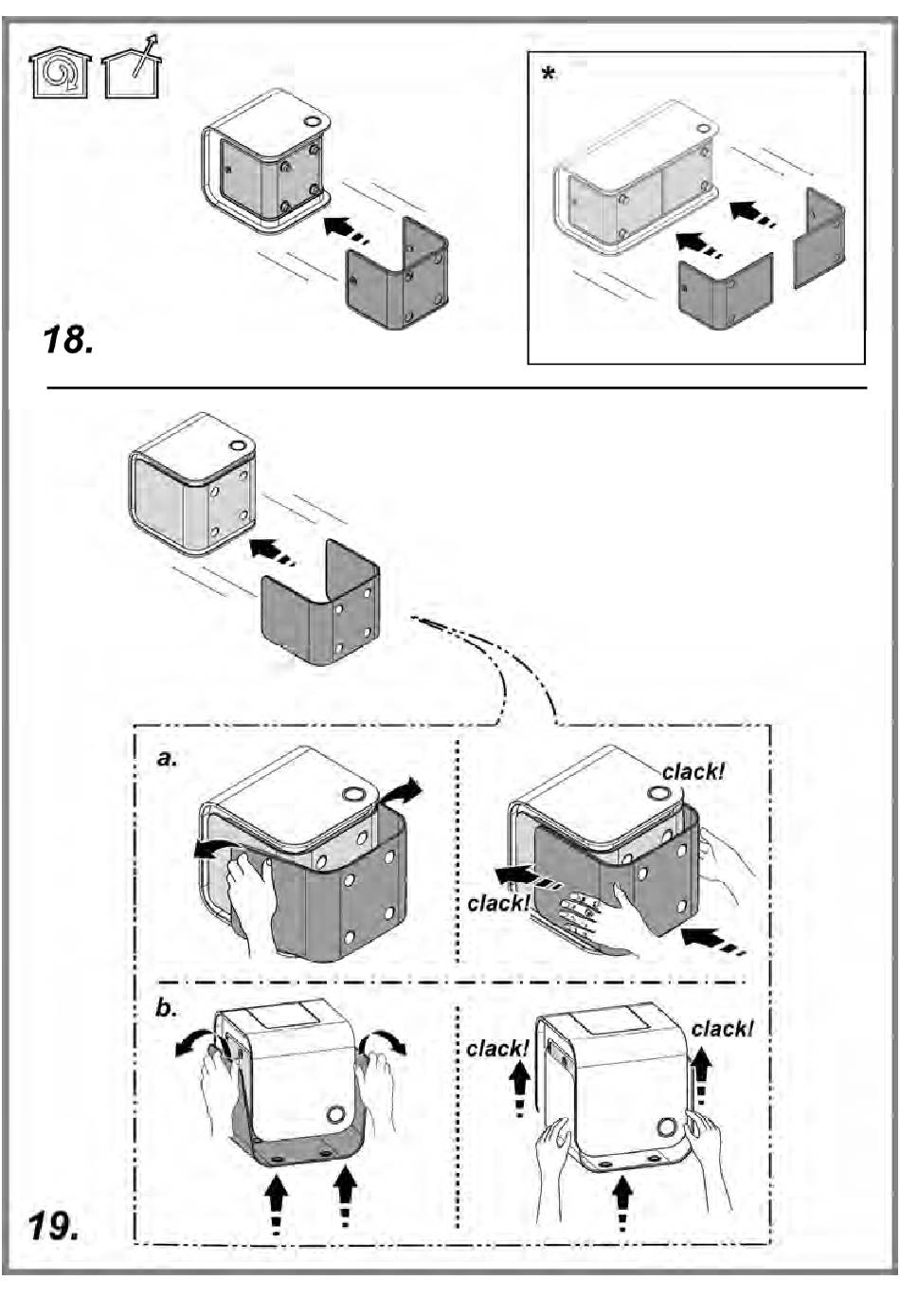 *

18.

a.

clack!

clack!

b.

clack!

clack!

19.