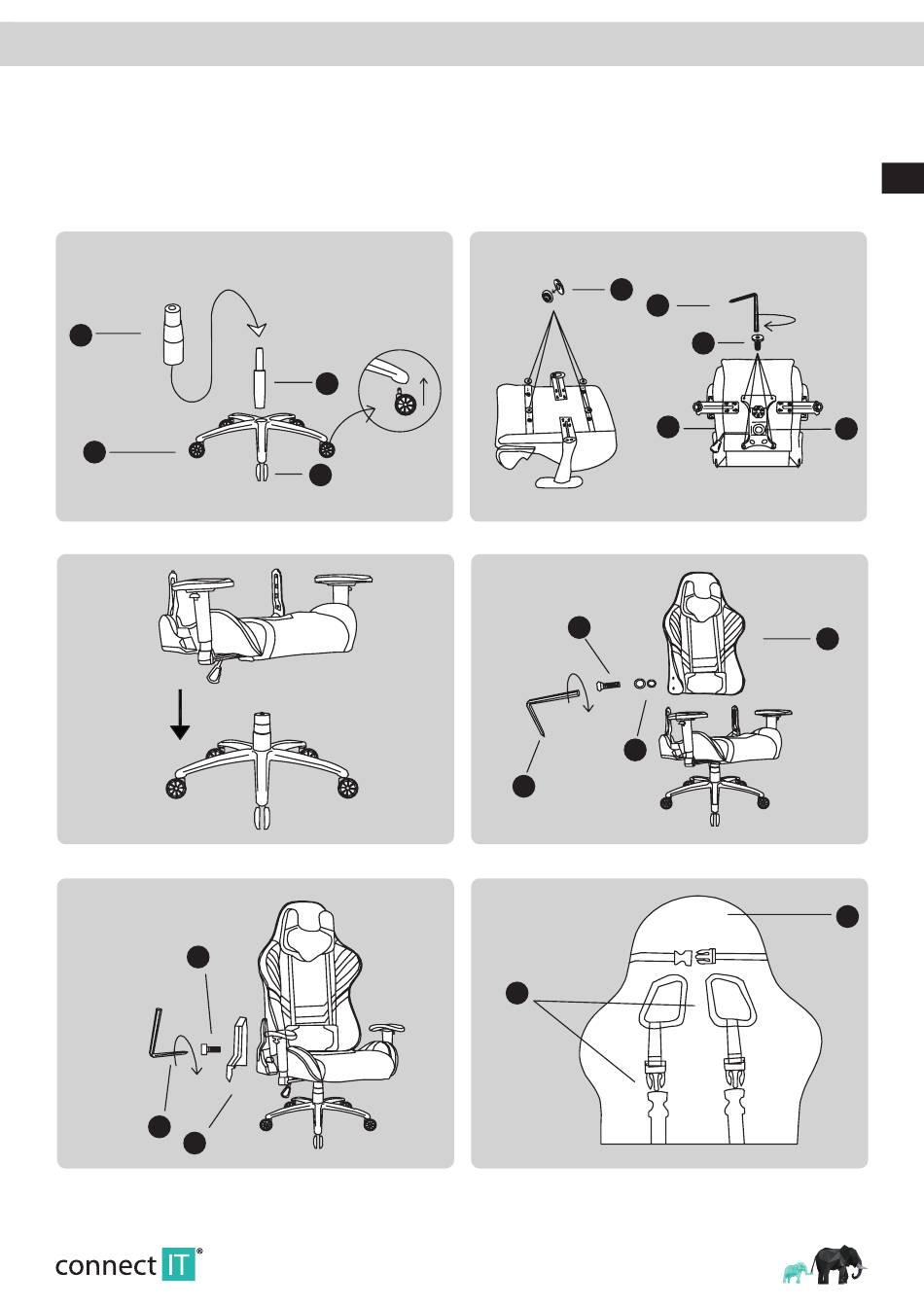 connect IT®