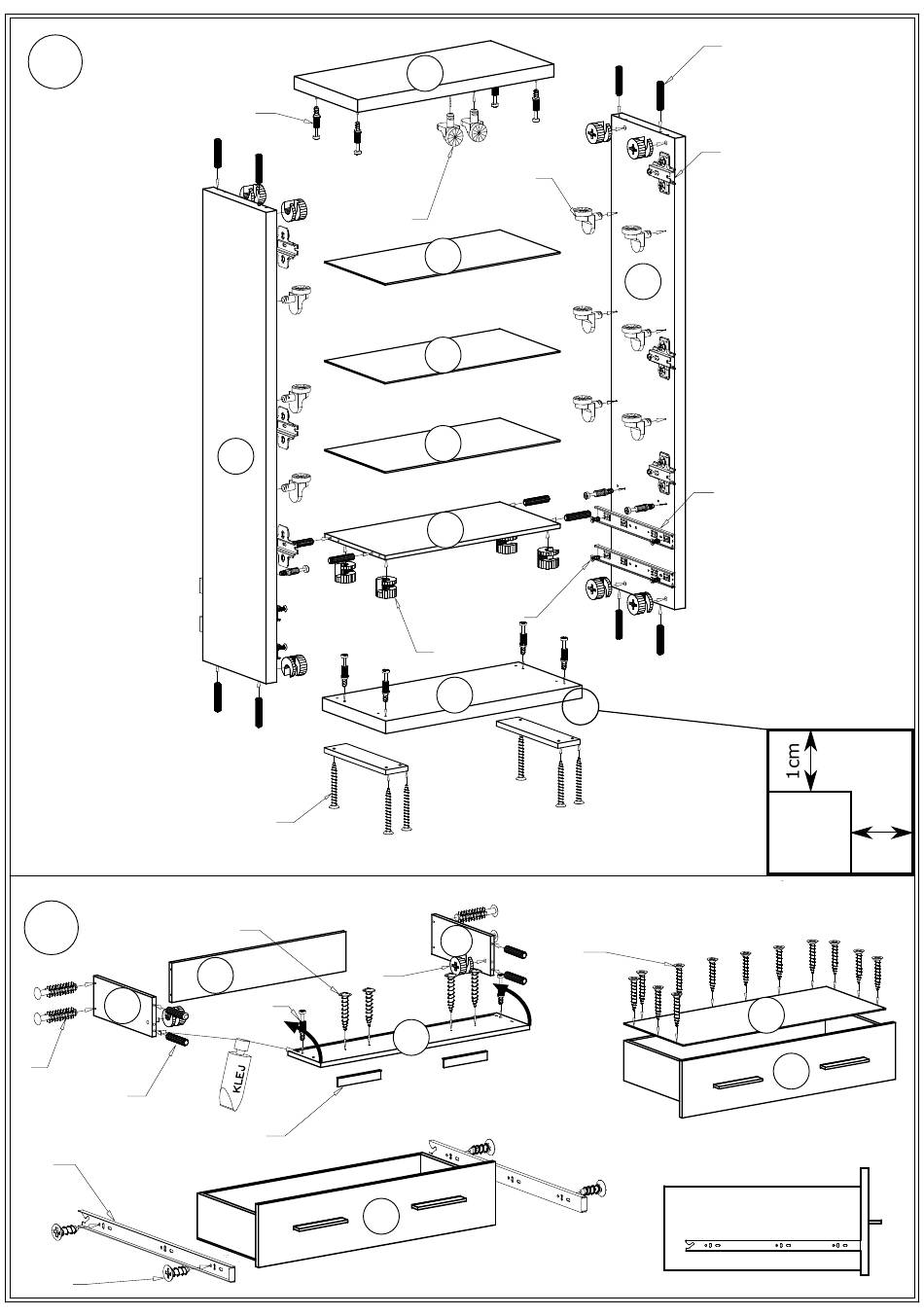 1cm

KLEJ