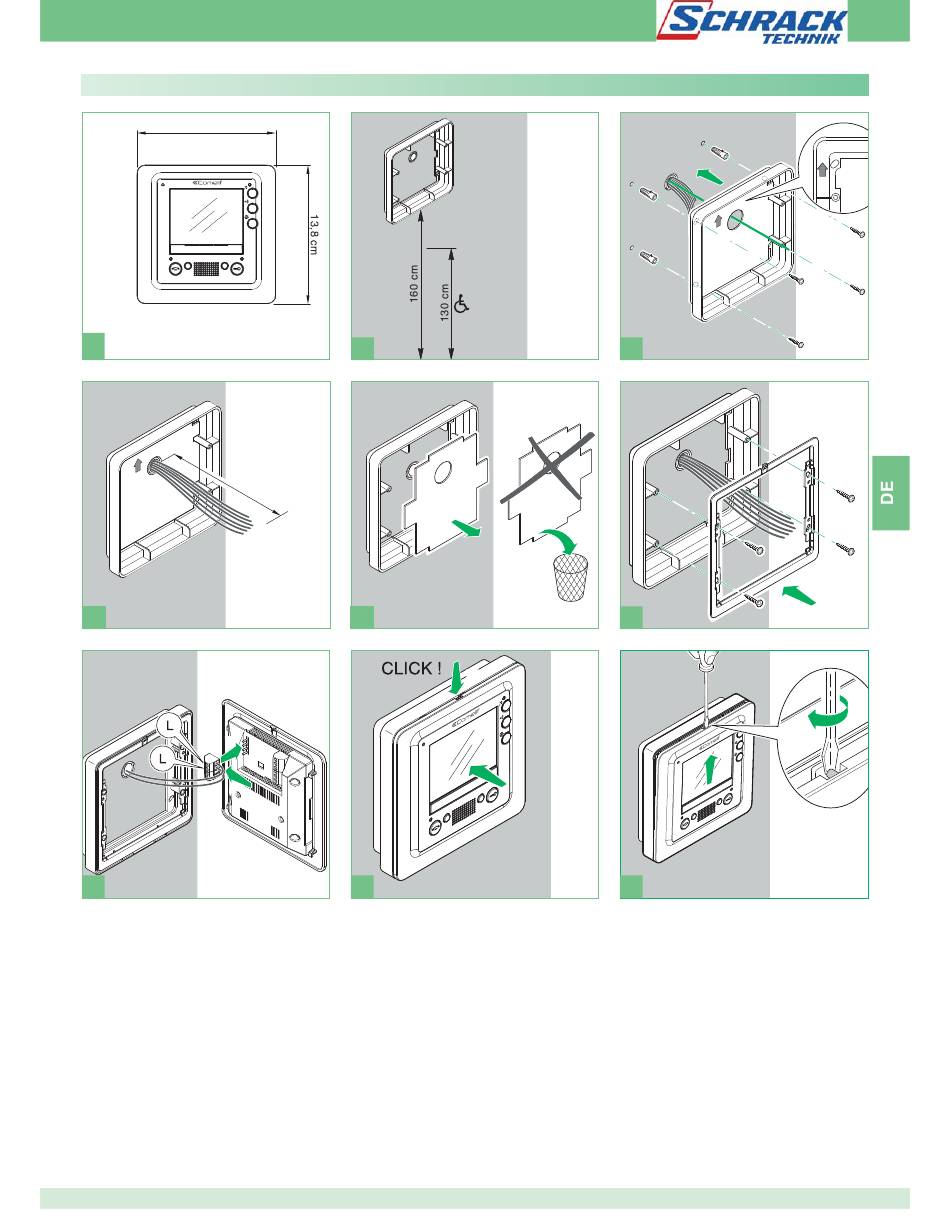 SCHRACK TECHNIK

Comelit

13,8 cm

160 cm

130 cm

DE

L

L

CLICK !

Comelit