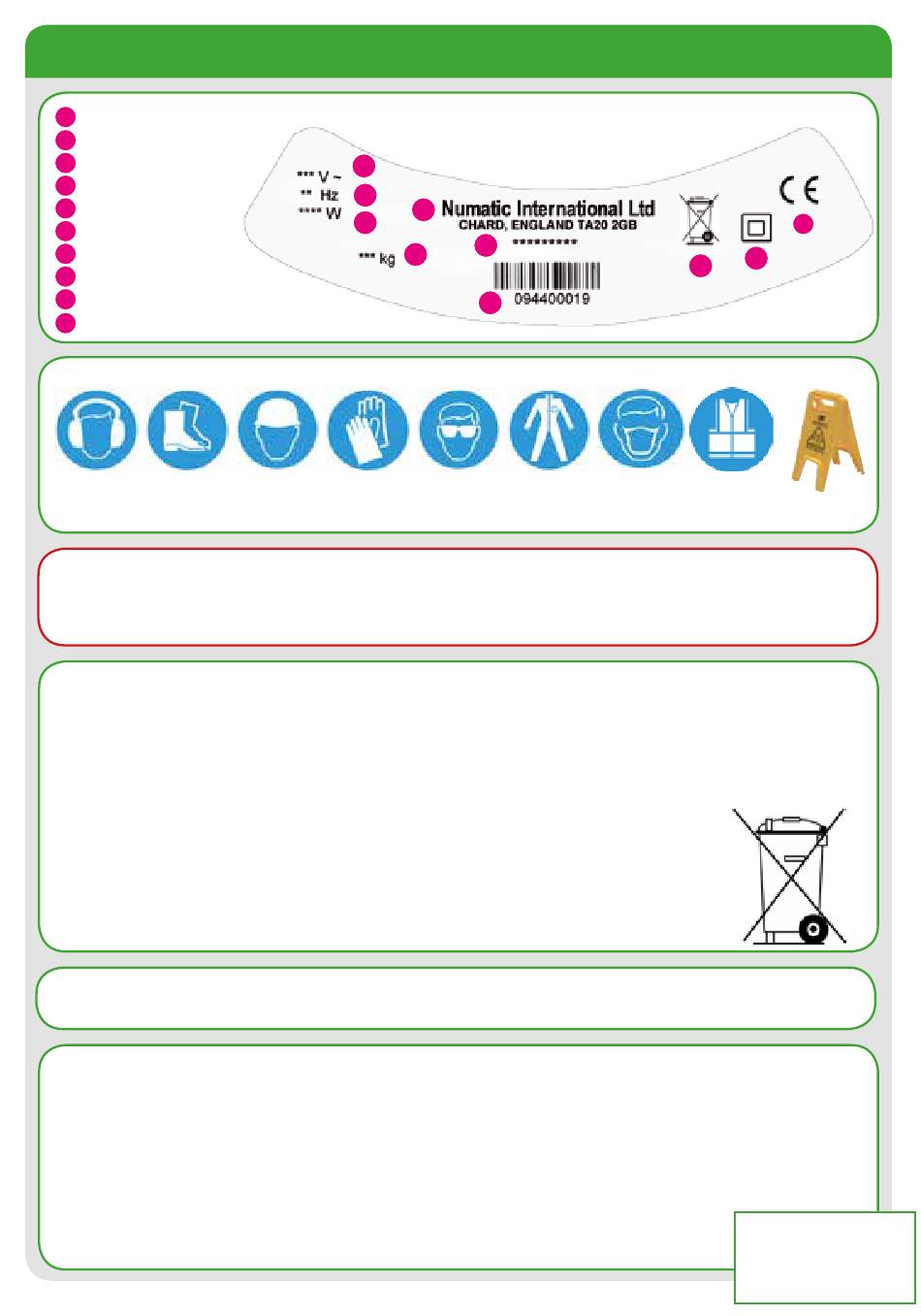 *** V ~
** Hz
**** W

*** kg

Numatic International Ltd
CHARD, ENGLAND TA20 2GB
*********

094400019

CE