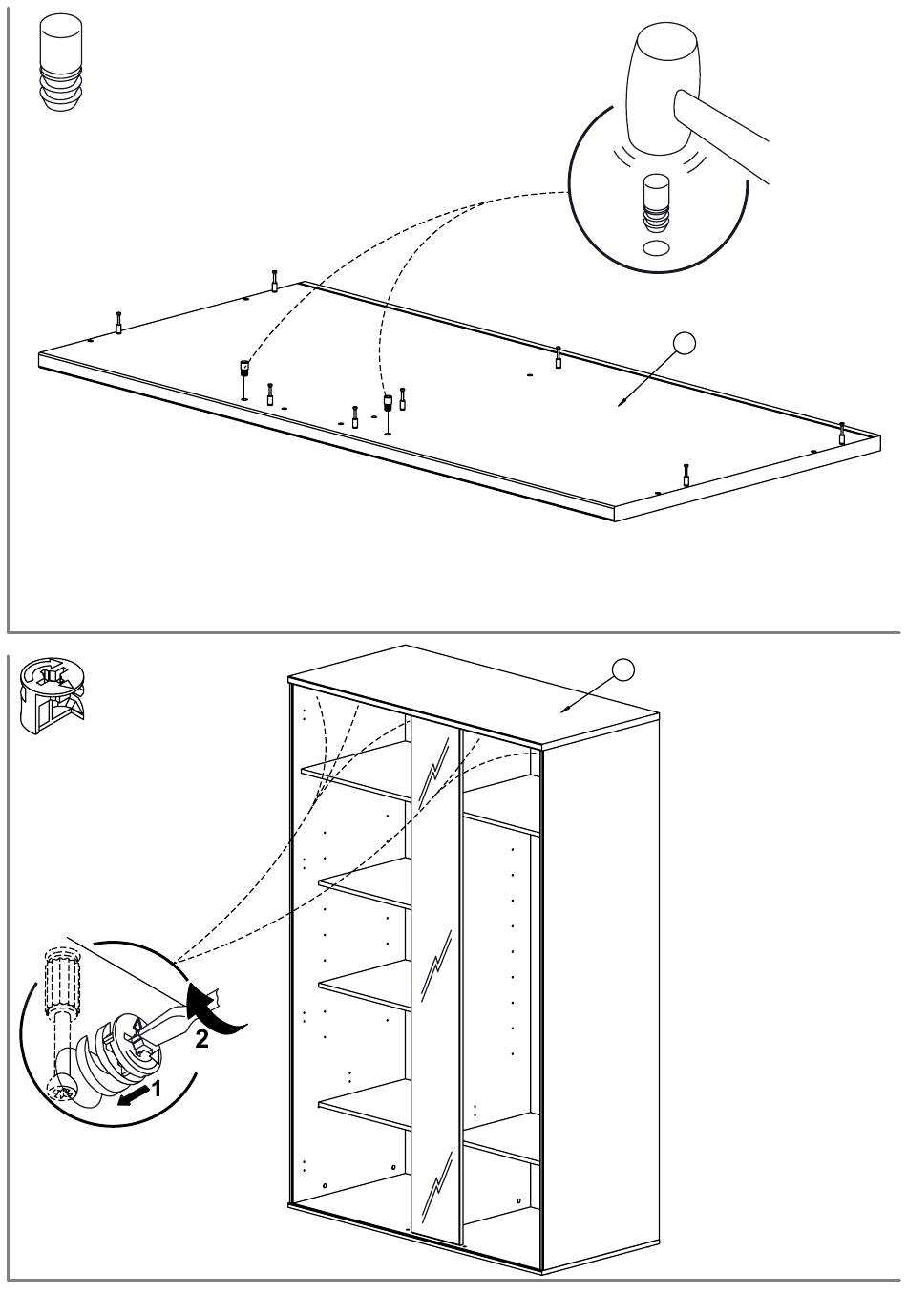 2

1