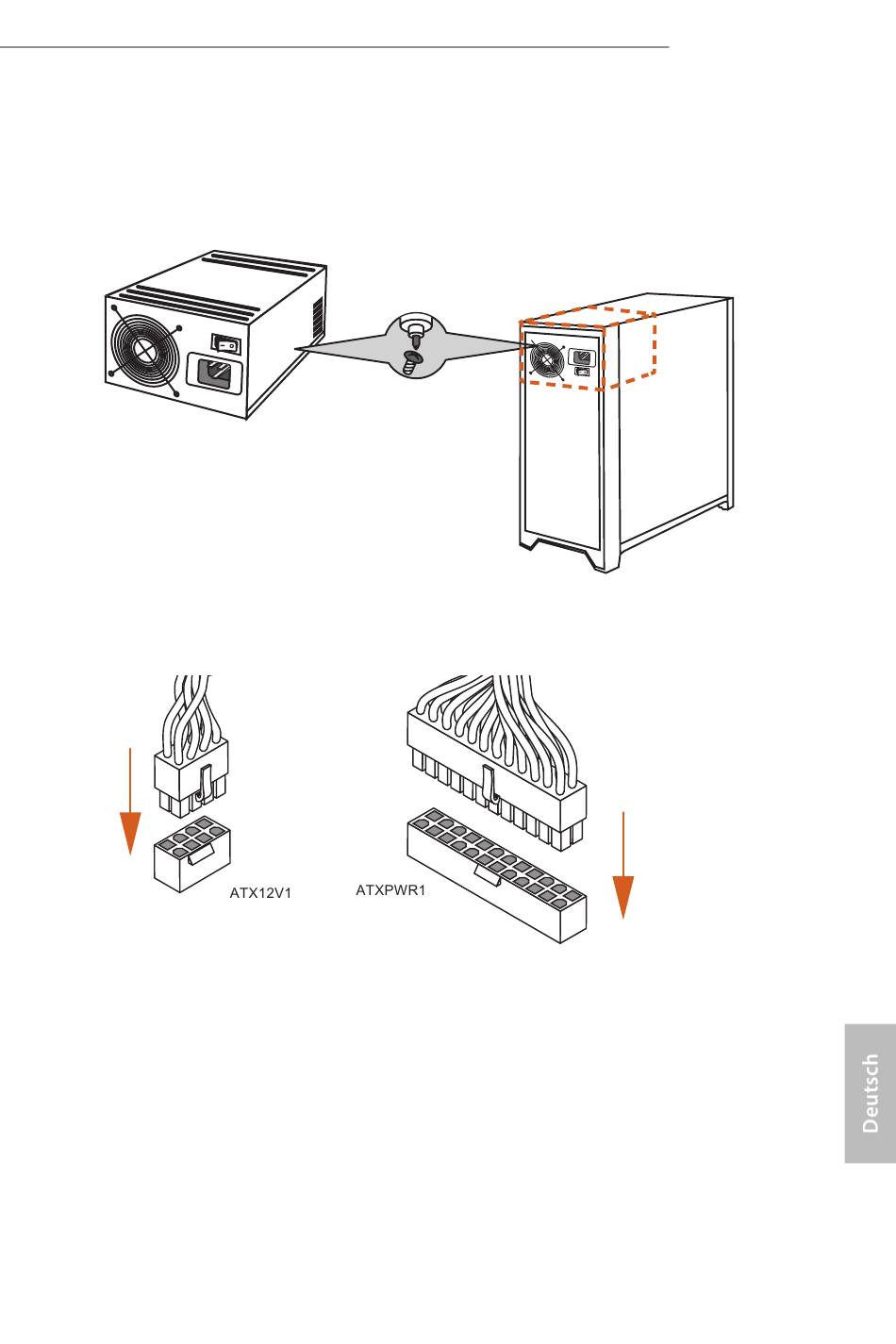 ATX12V1

ATXPWR1

Deutsch