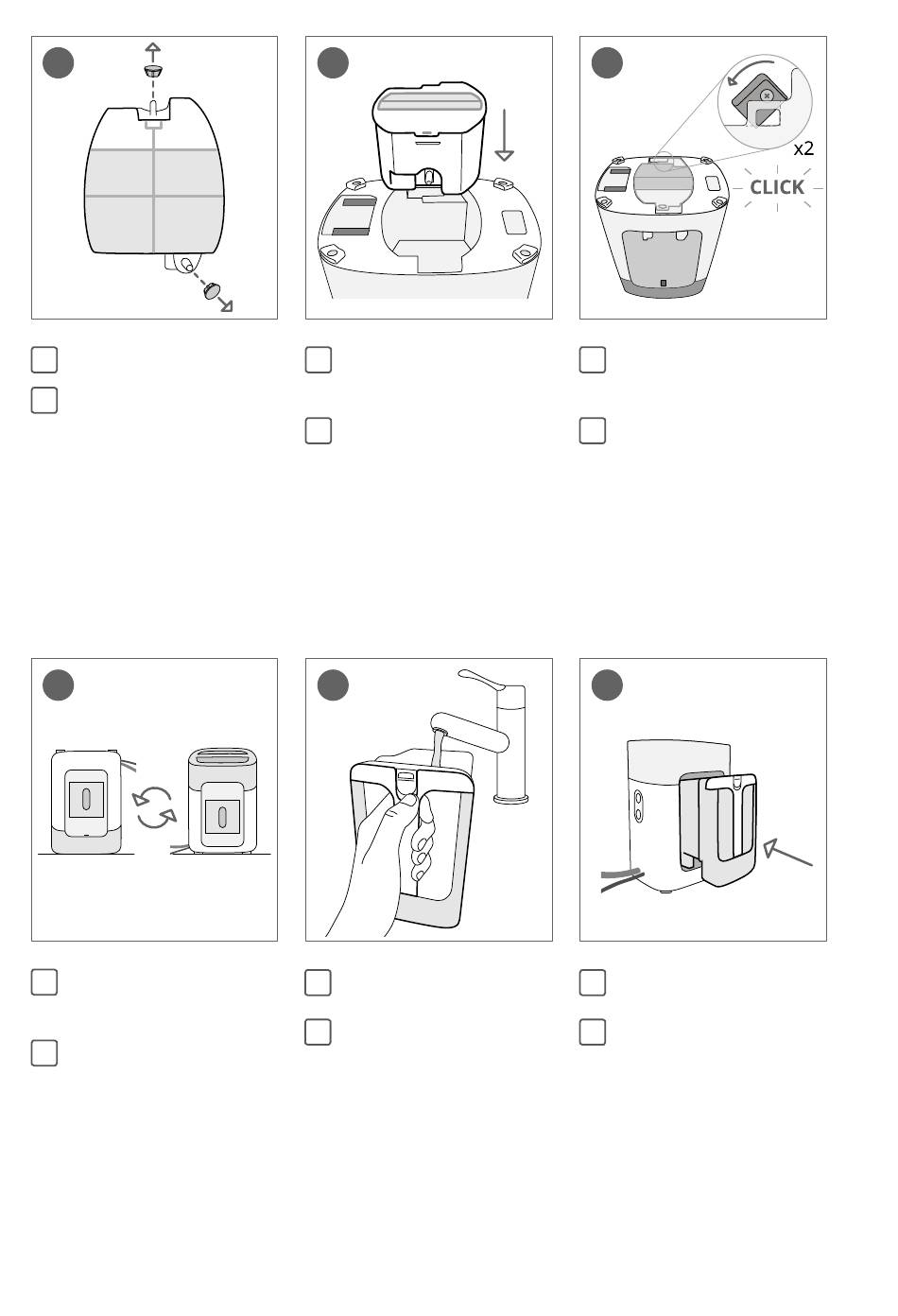 x2
CLICK