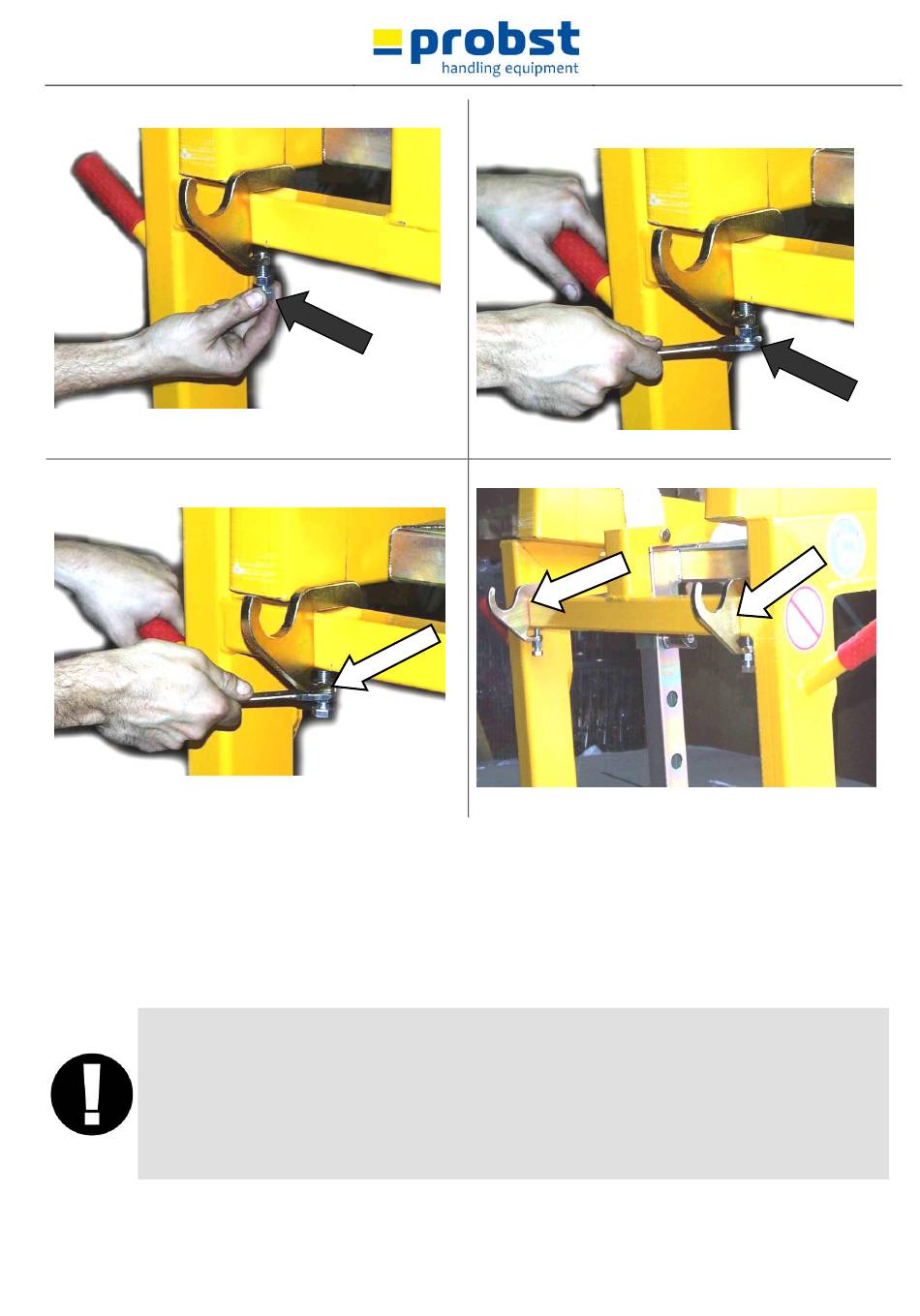 probst
handling equipment