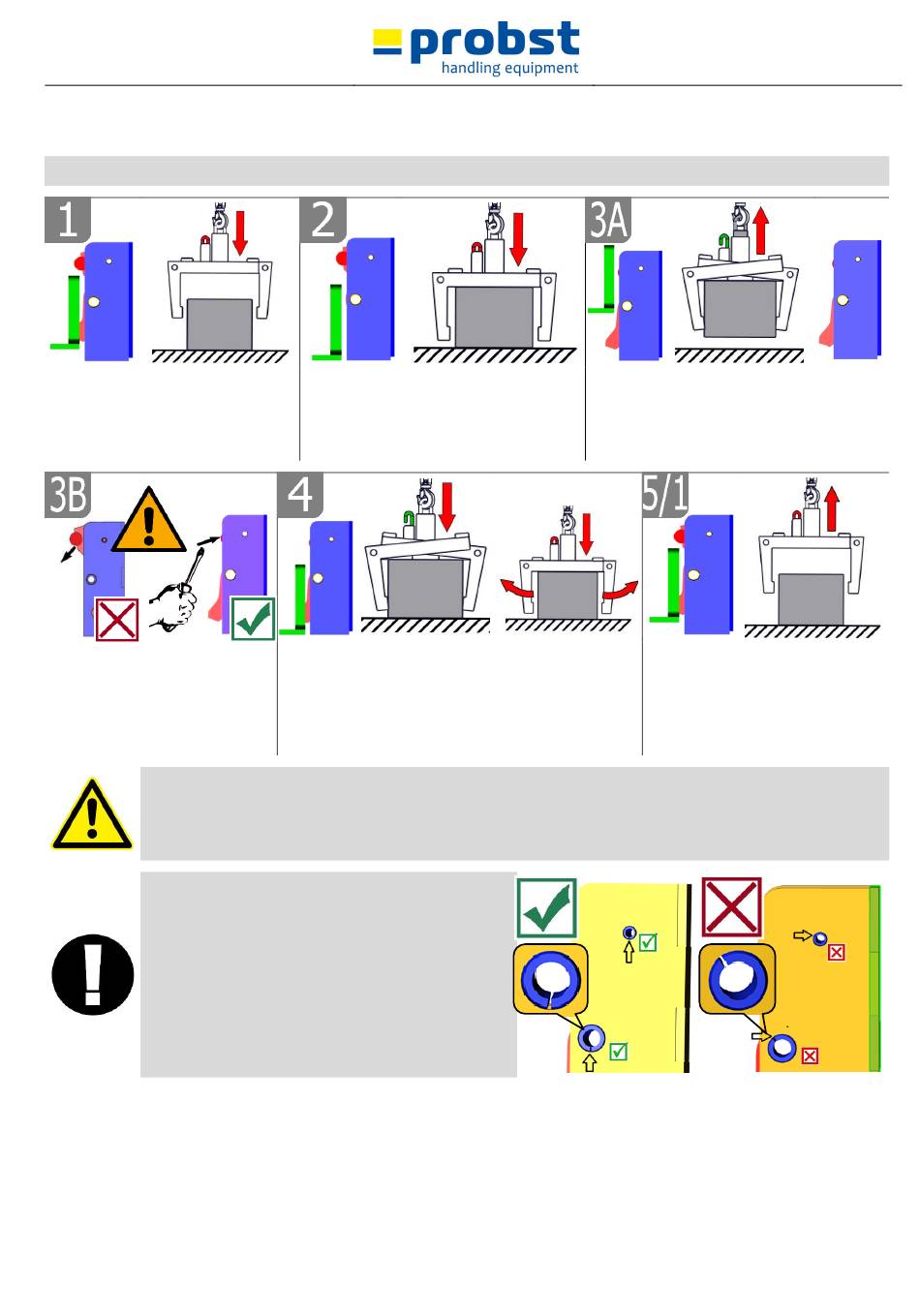 probst
handling equipment

1

2

3A

3B

4

5/1