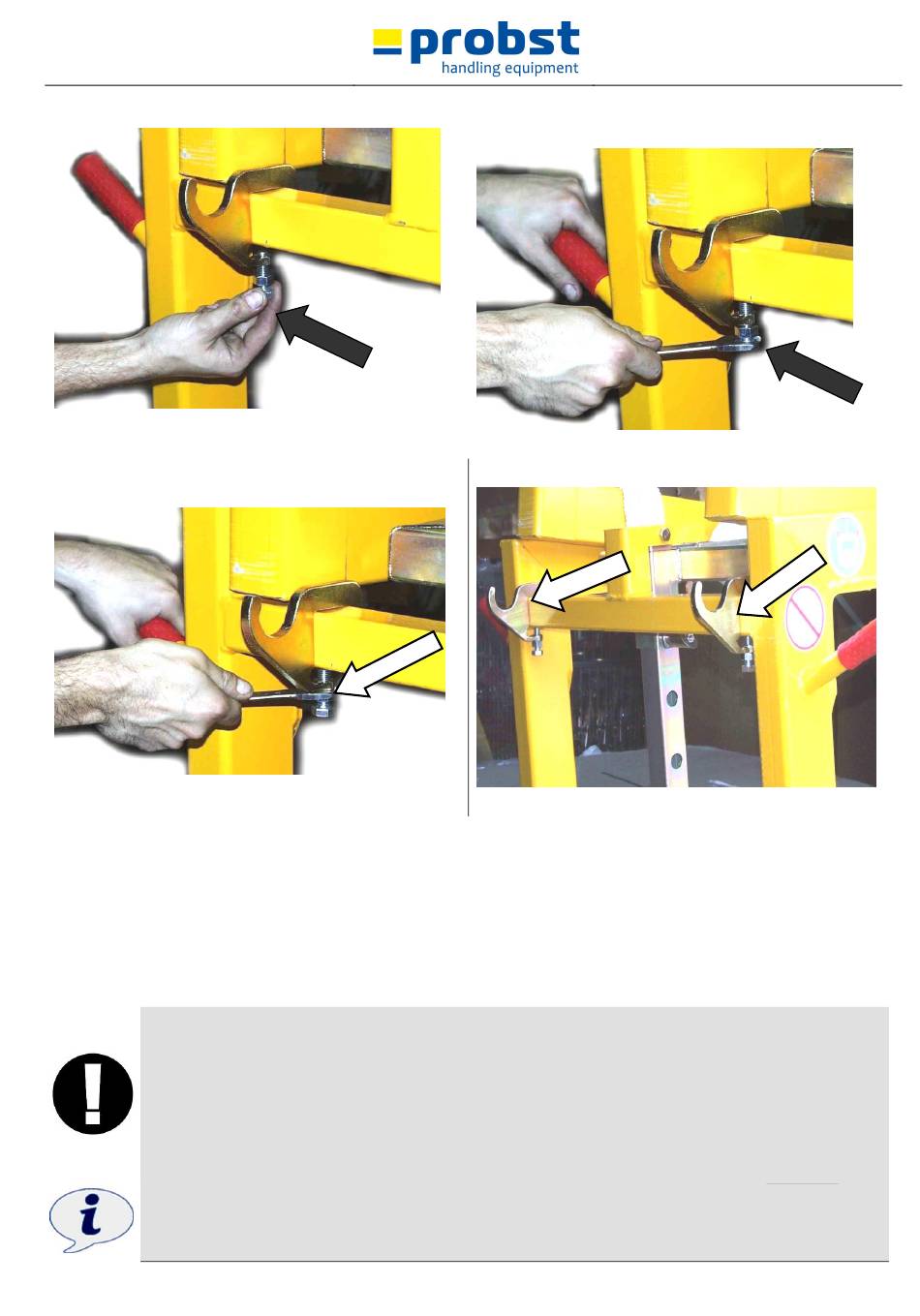 probst
handling equipment