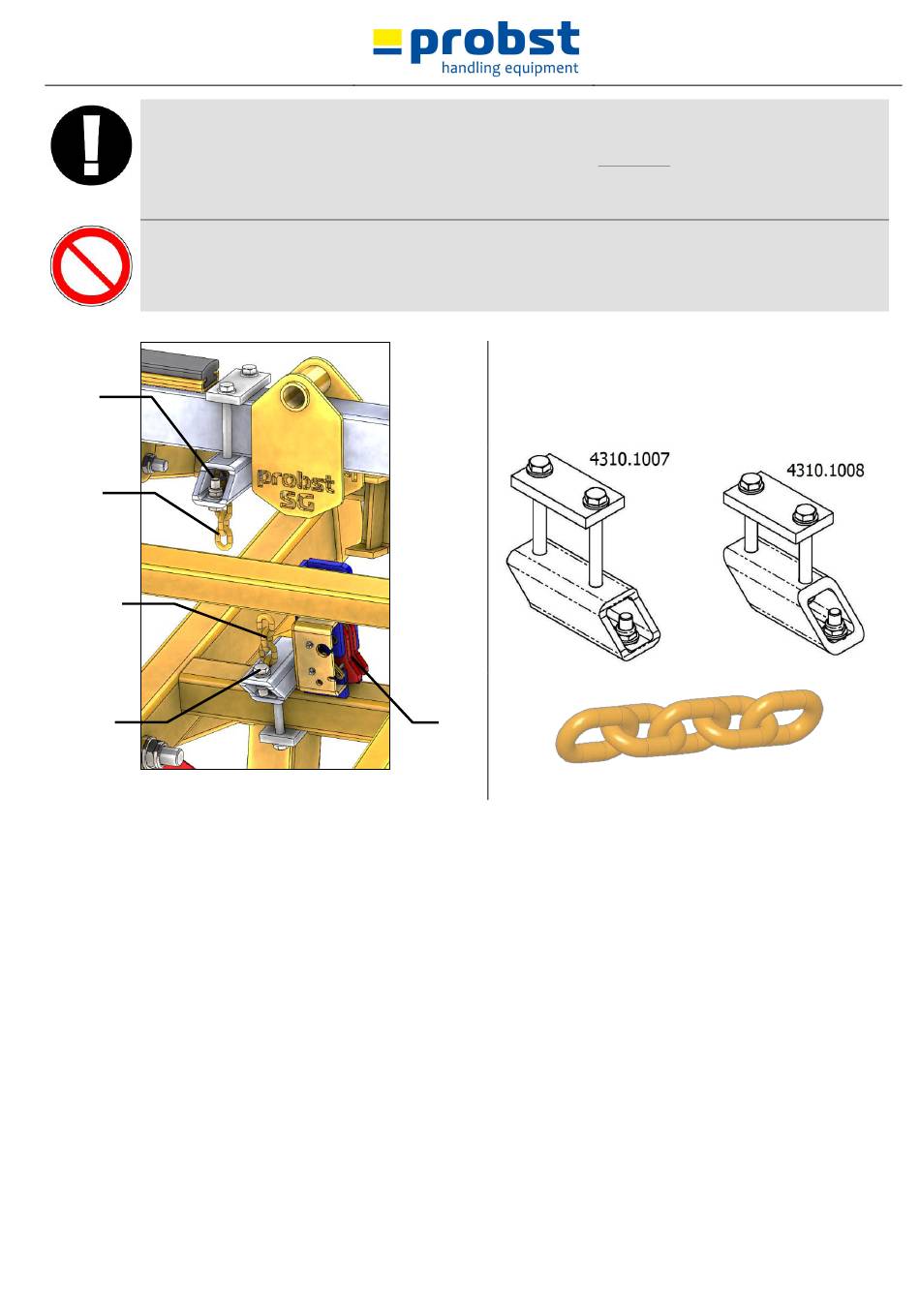 probst
handling equipment

probst
SG

4310.1007

4310.1008