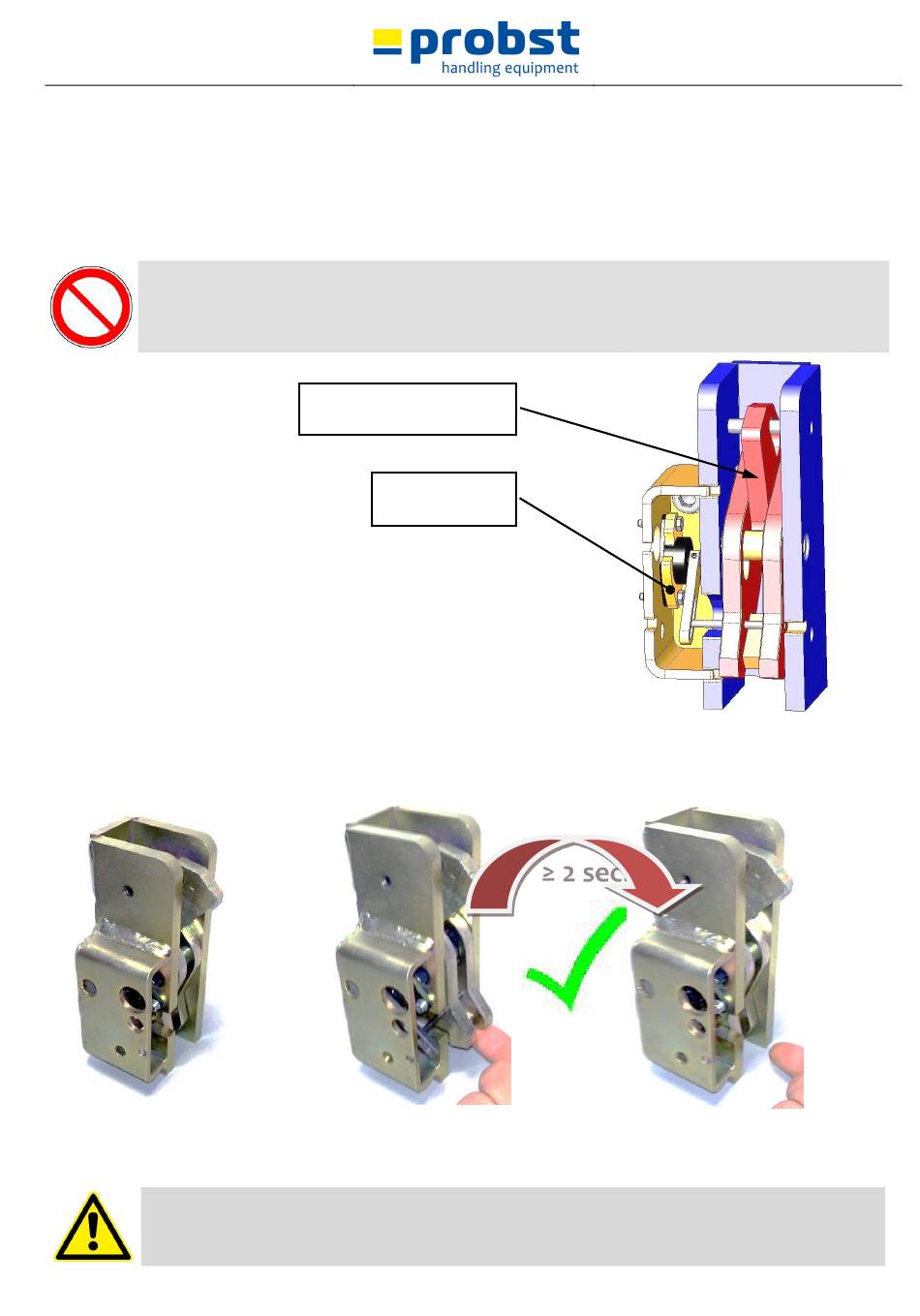 probst
handling equipment

≥ 2 sec.