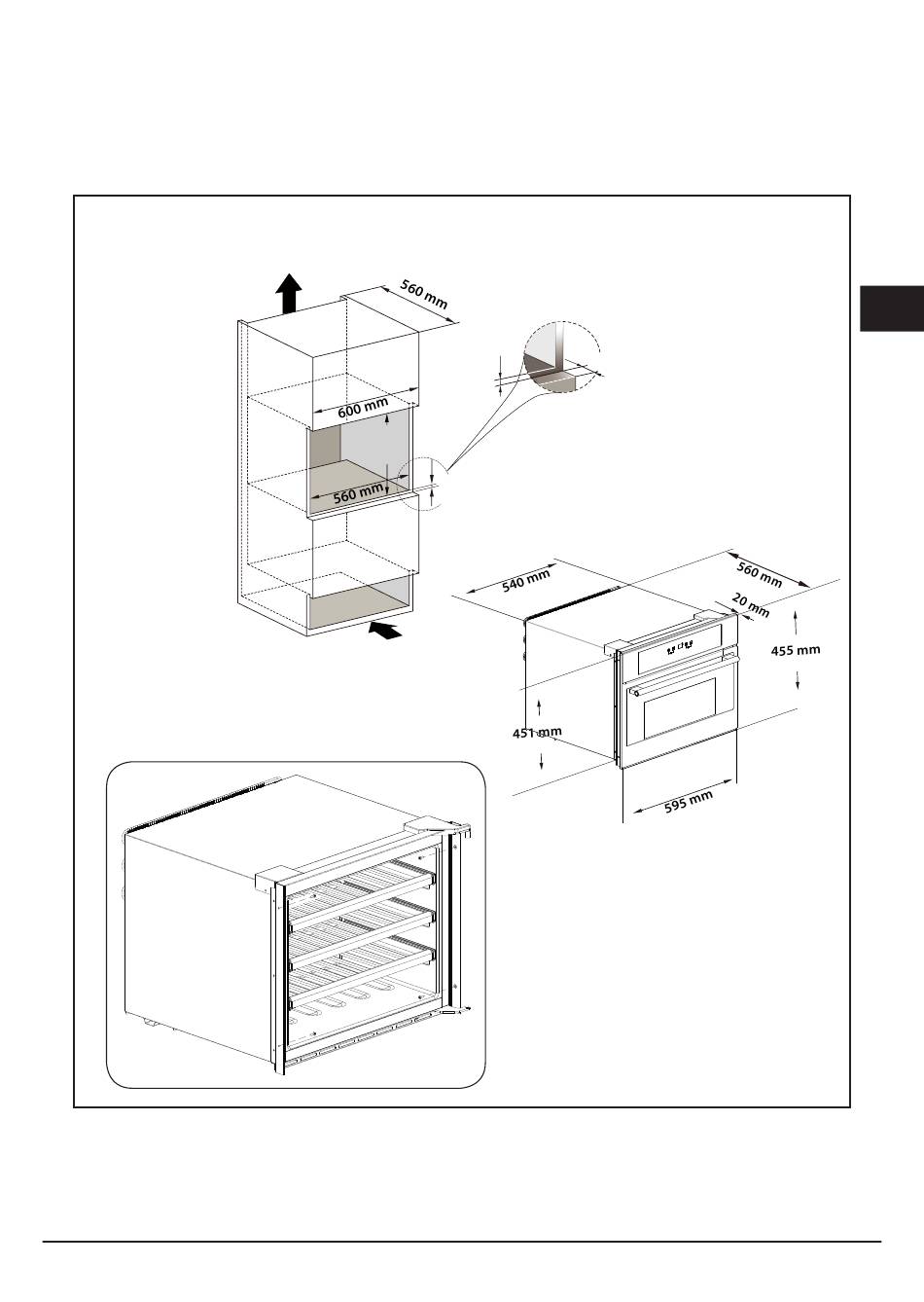 560 mm

600 mm

560 mm

540 mm

560 mm

20 mm

455 mm

451 mm

595 mm