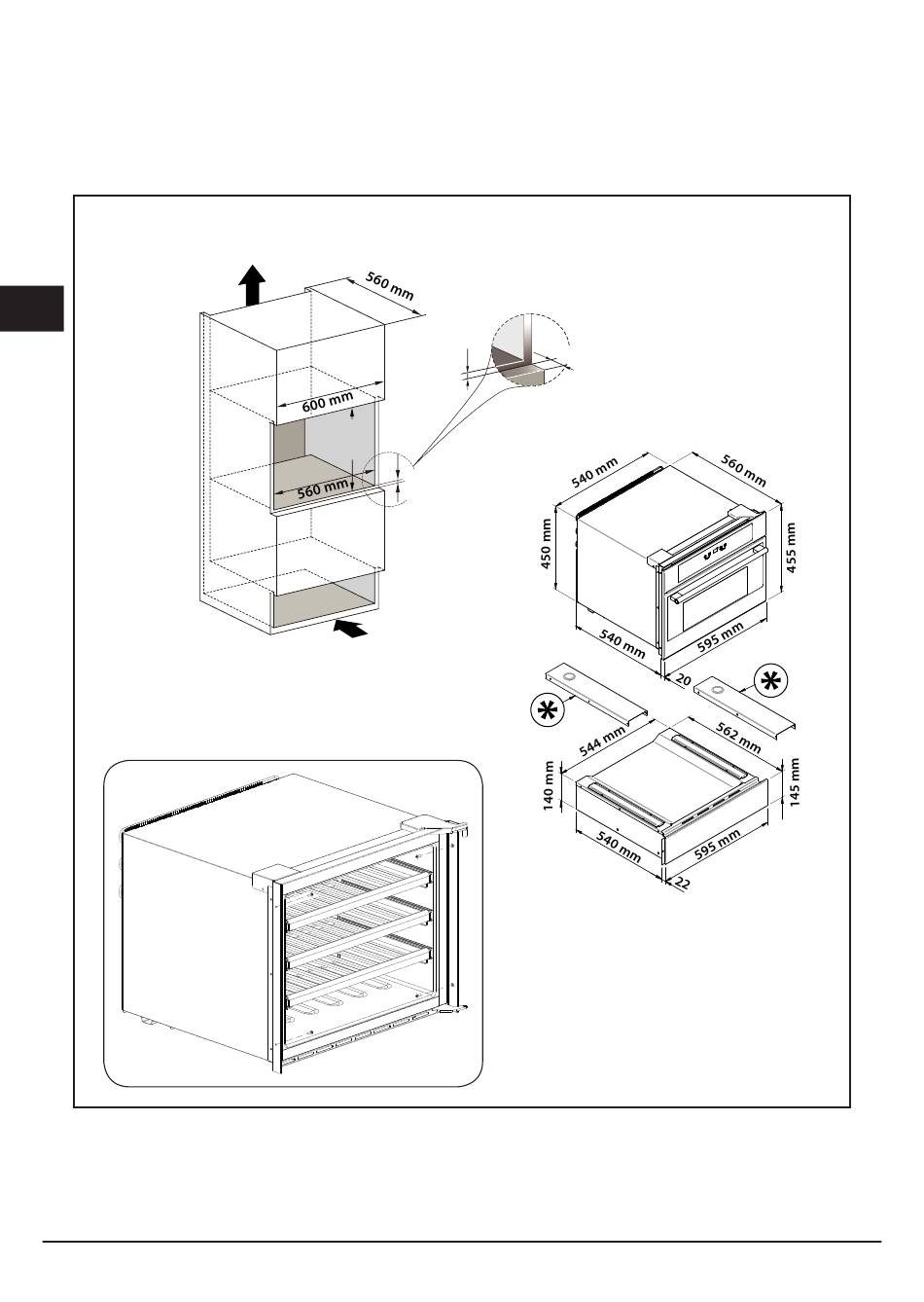 560 mm
600 mm
560 mm
540 mm
560 mm
450 mm
455 mm
540 mm
595 mm
20
544 mm
562 mm
140 mm
145 mm
540 mm
595 mm
22