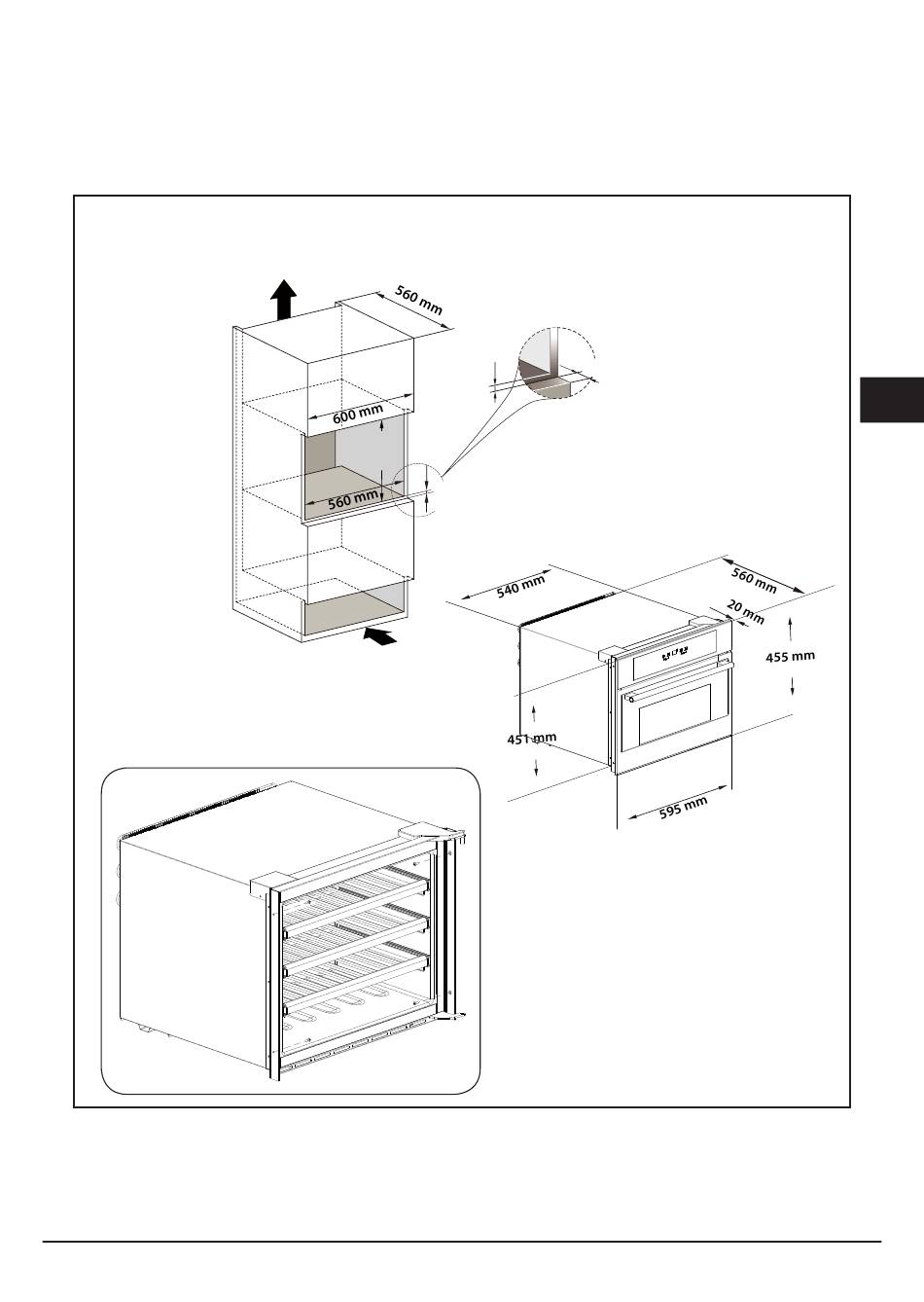 560 mm

600 mm

560 mm

540 mm

560 mm

20 mm

455 mm

451 mm

595 mm