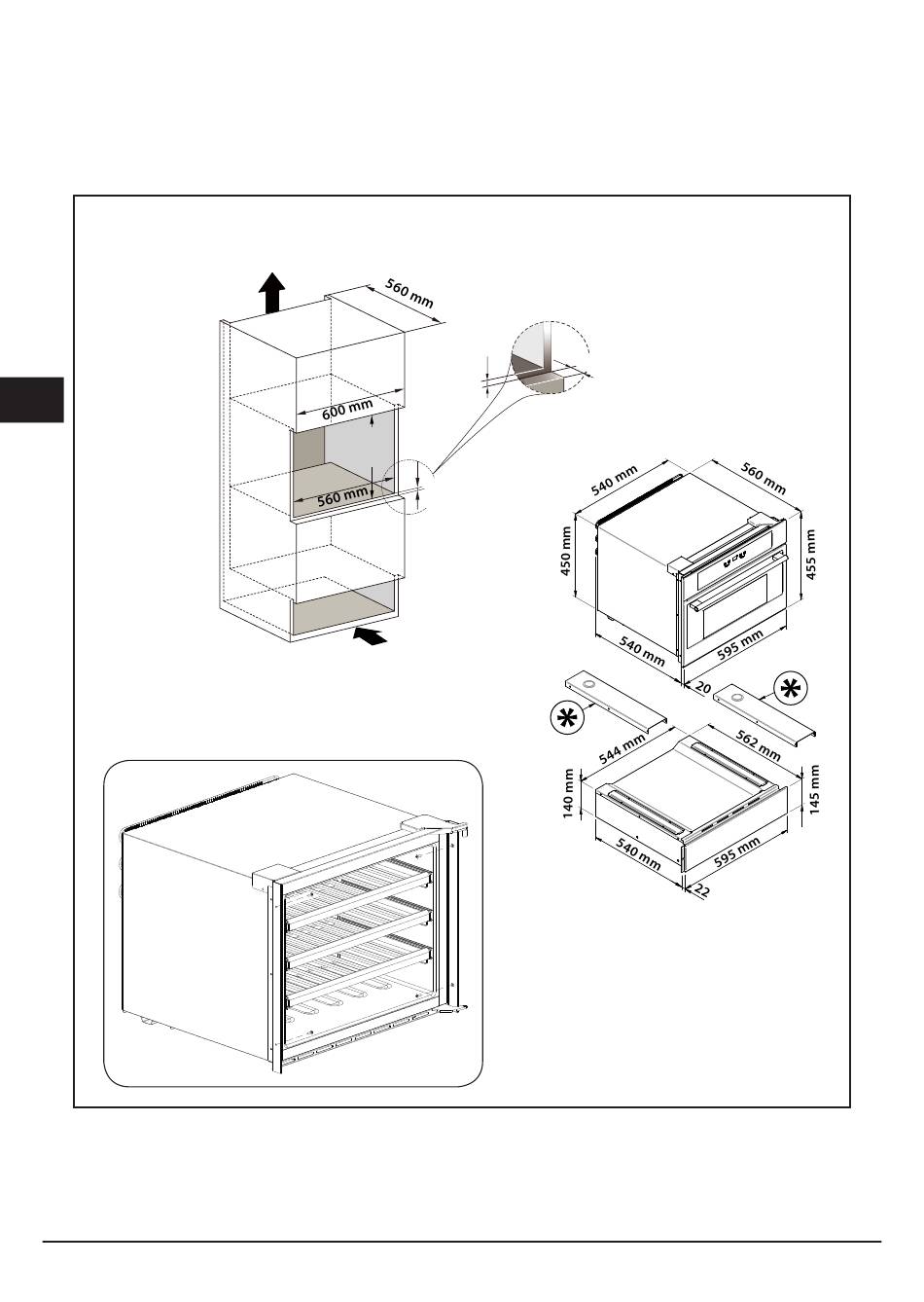 560 mm
600 mm
560 mm
540 mm
560 mm
450 mm
455 mm
540 mm
595 mm
20
544 mm
562 mm
140 mm
145 mm
540 mm
595 mm
22