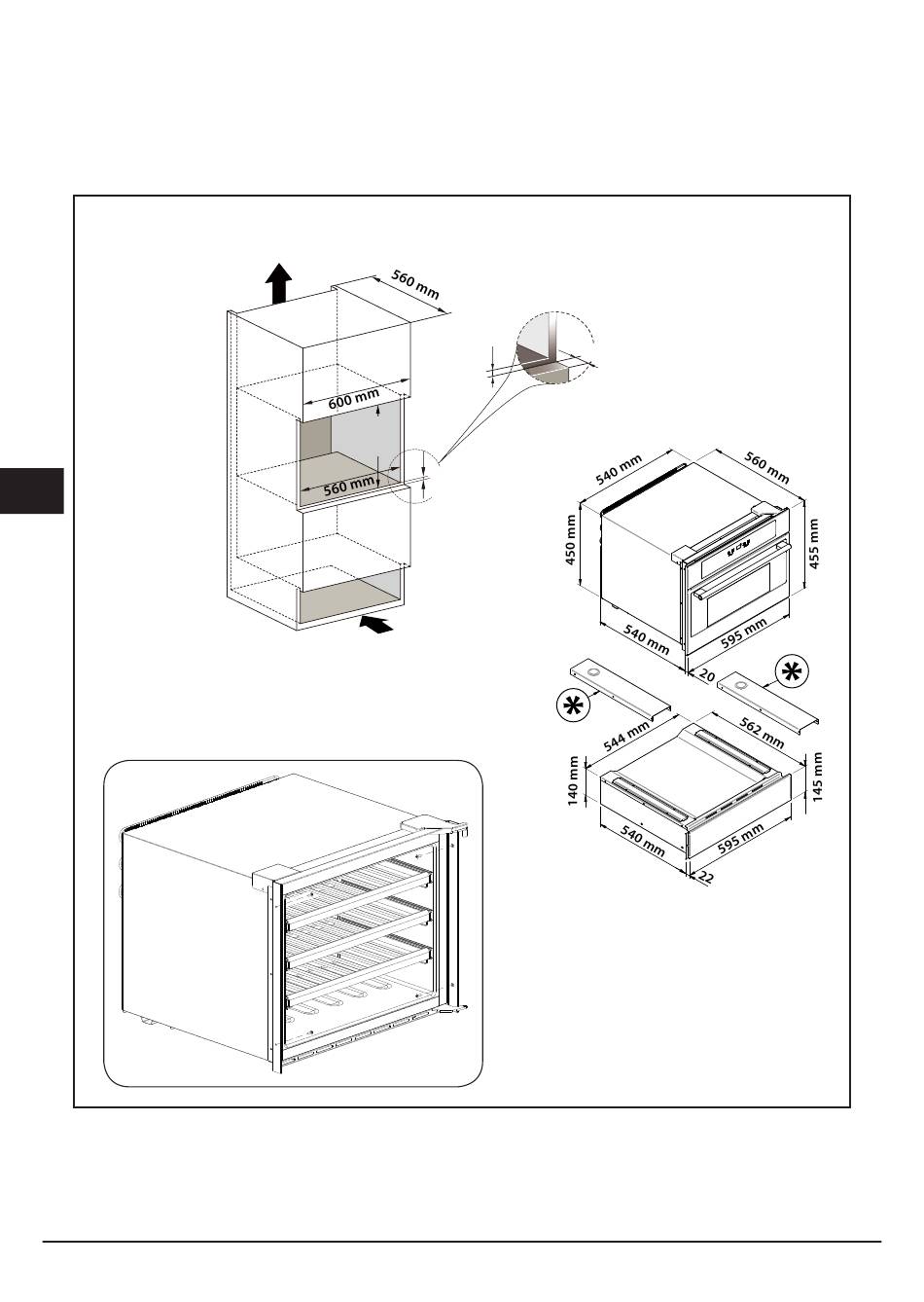 560 mm
600 mm
560 mm
540 mm
560 mm
450 mm
455 mm
540 mm
595 mm
20
544 mm
562 mm
140 mm
145 mm
540 mm
595 mm
22