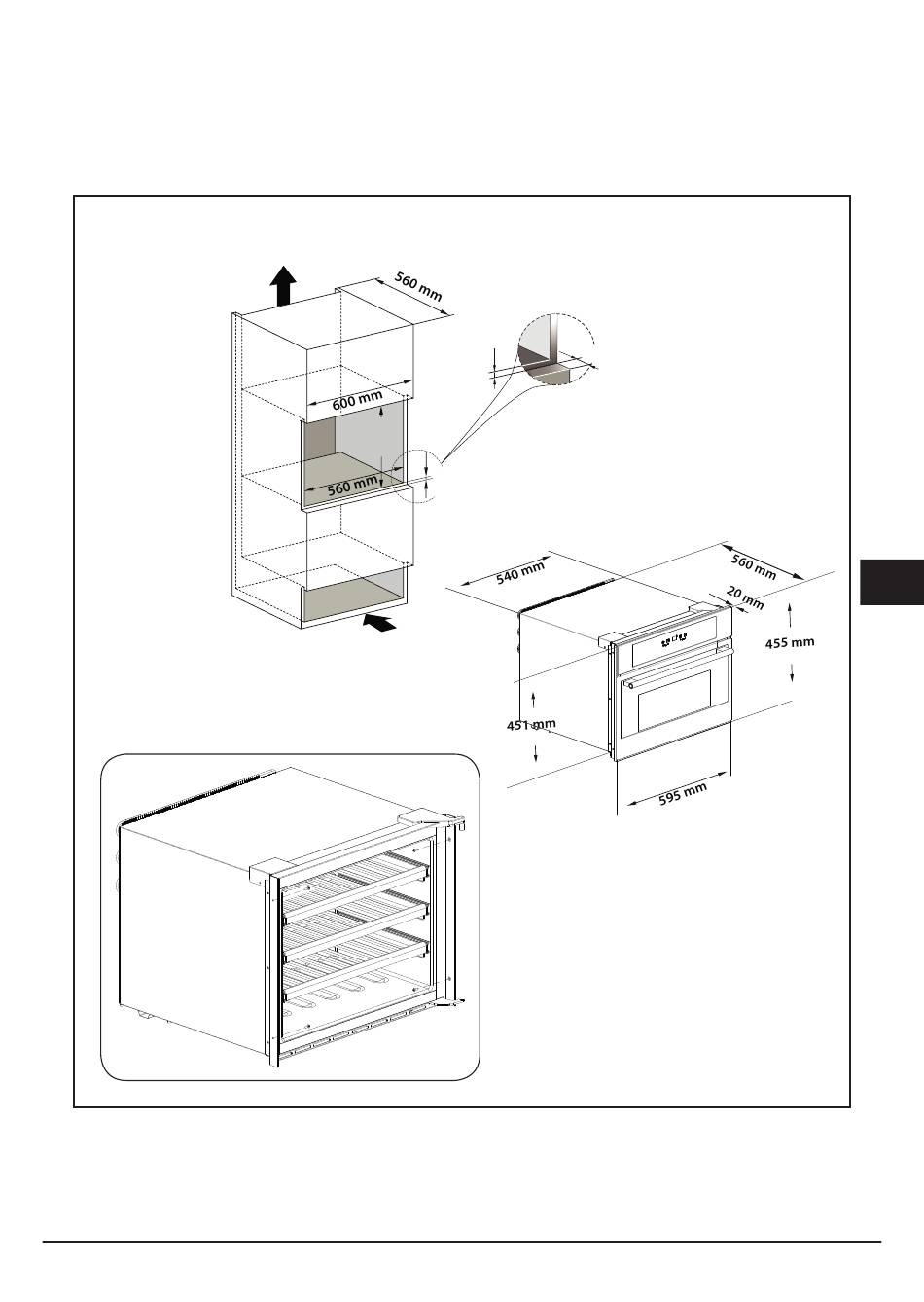 560 mm

600 mm

560 mm

540 mm

560 mm

20 mm

455 mm

451 mm

595 mm