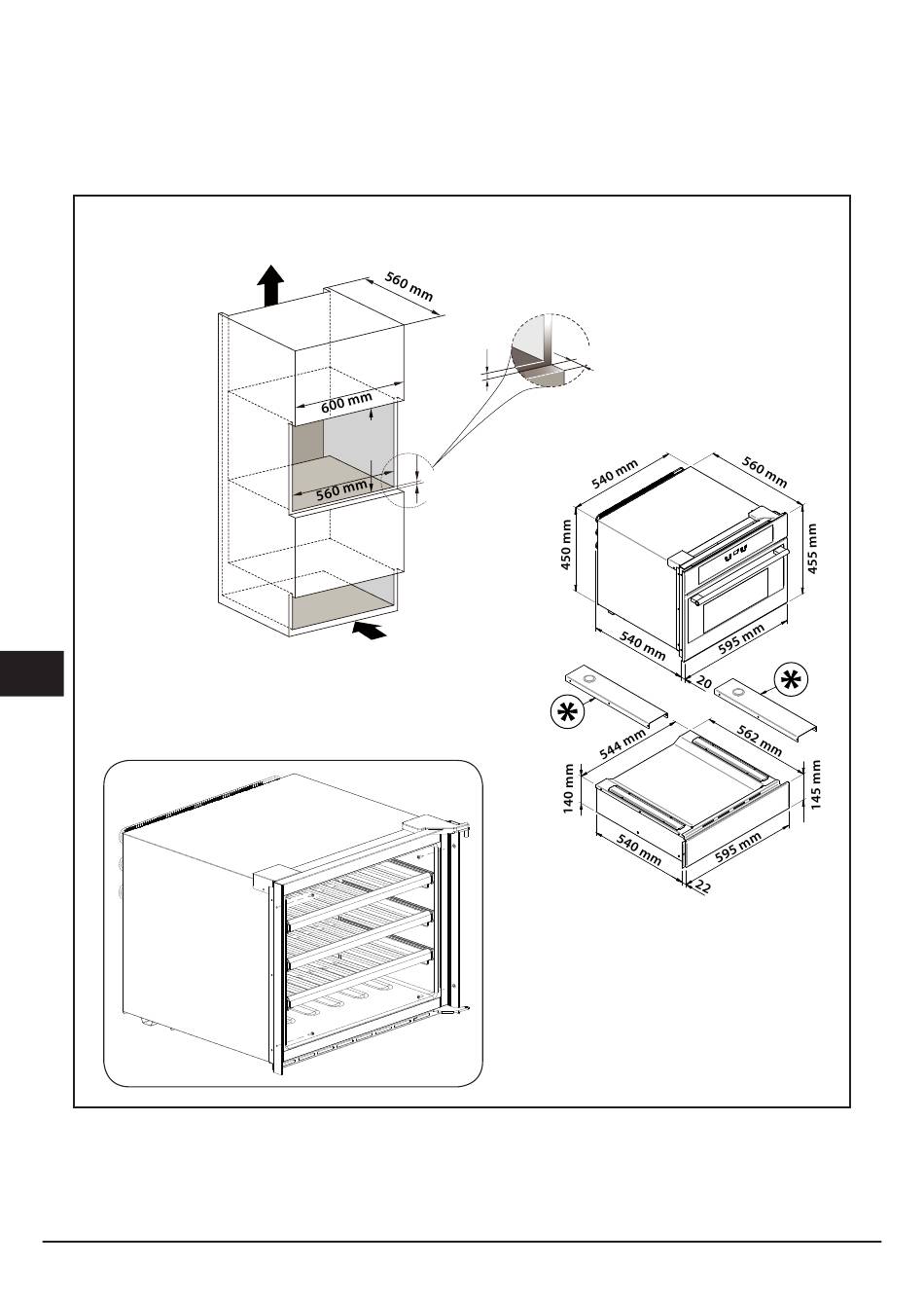 560 mm
600 mm
560 mm
540 mm
560 mm
450 mm
455 mm
540 mm
595 mm
20
544 mm
562 mm
140 mm
145 mm
540 mm
595 mm
22