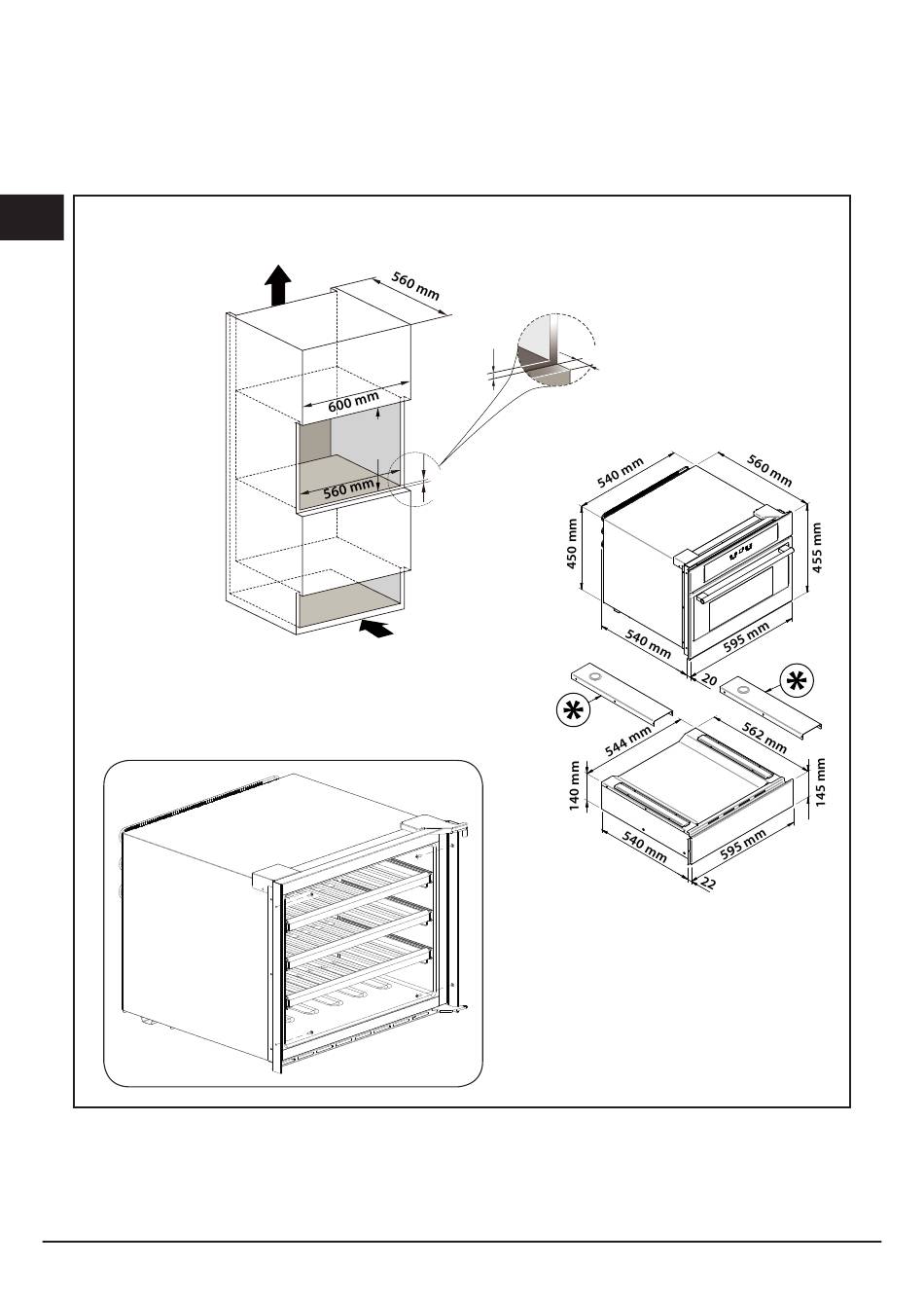 560 mm

600 mm

560 mm

540 mm

560 mm

450 mm

455 mm

540 mm

595 mm

20

544 mm

562 mm

140 mm

145 mm

540 mm

595 mm

22