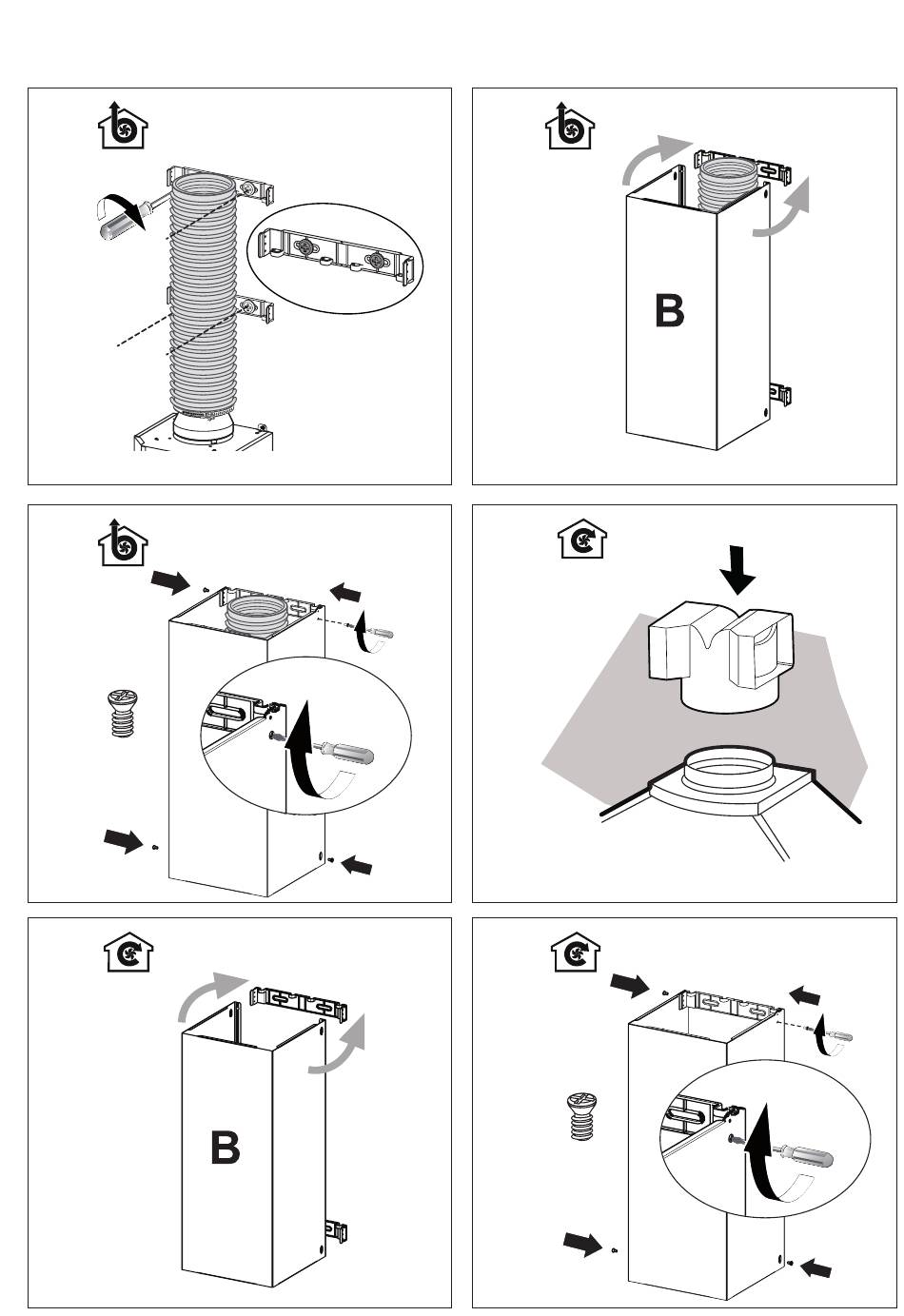 B

B