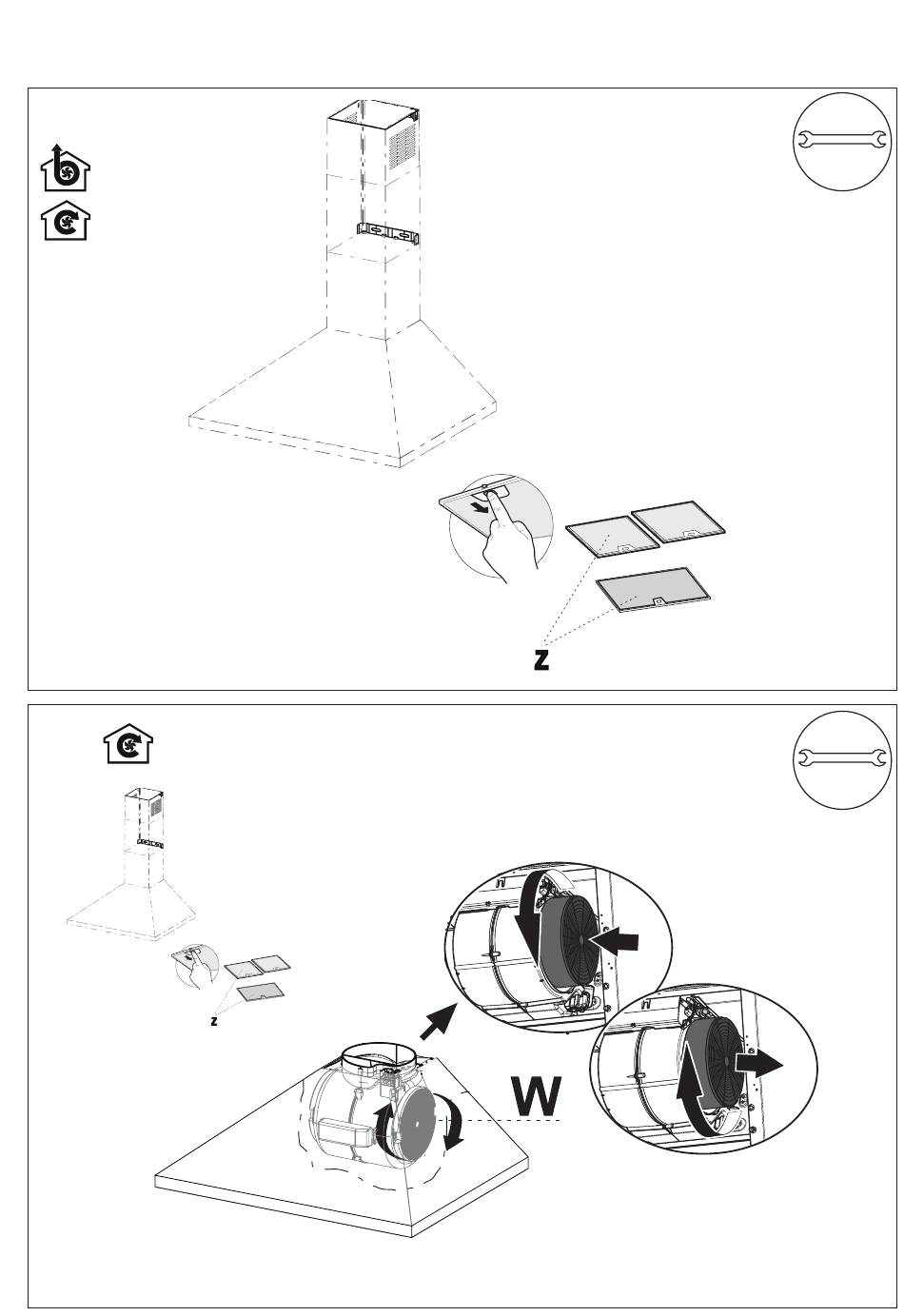 Z

Z

W