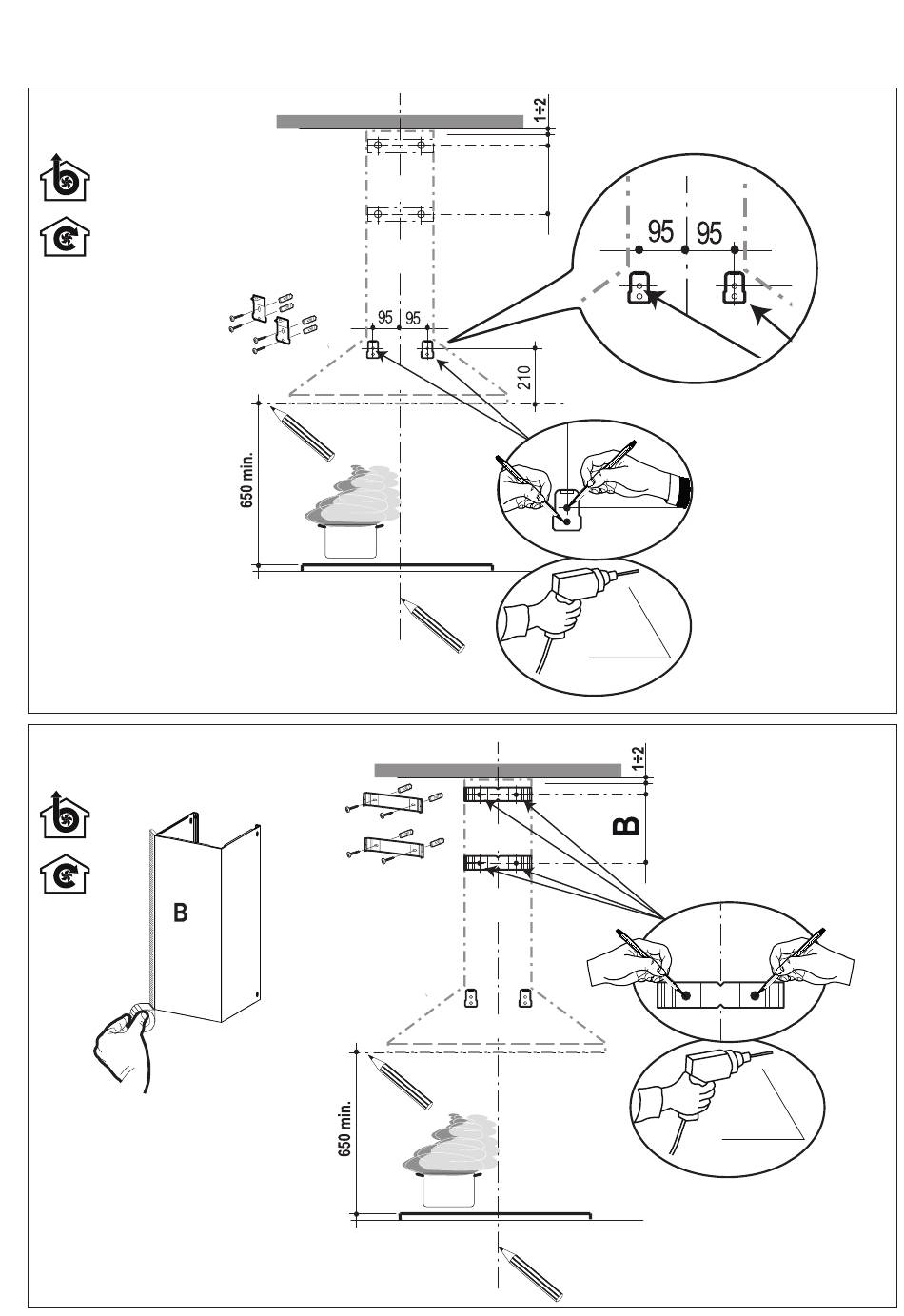 1÷2

95 95

95 95

210

650 min.

1÷2

B

B

650 min.