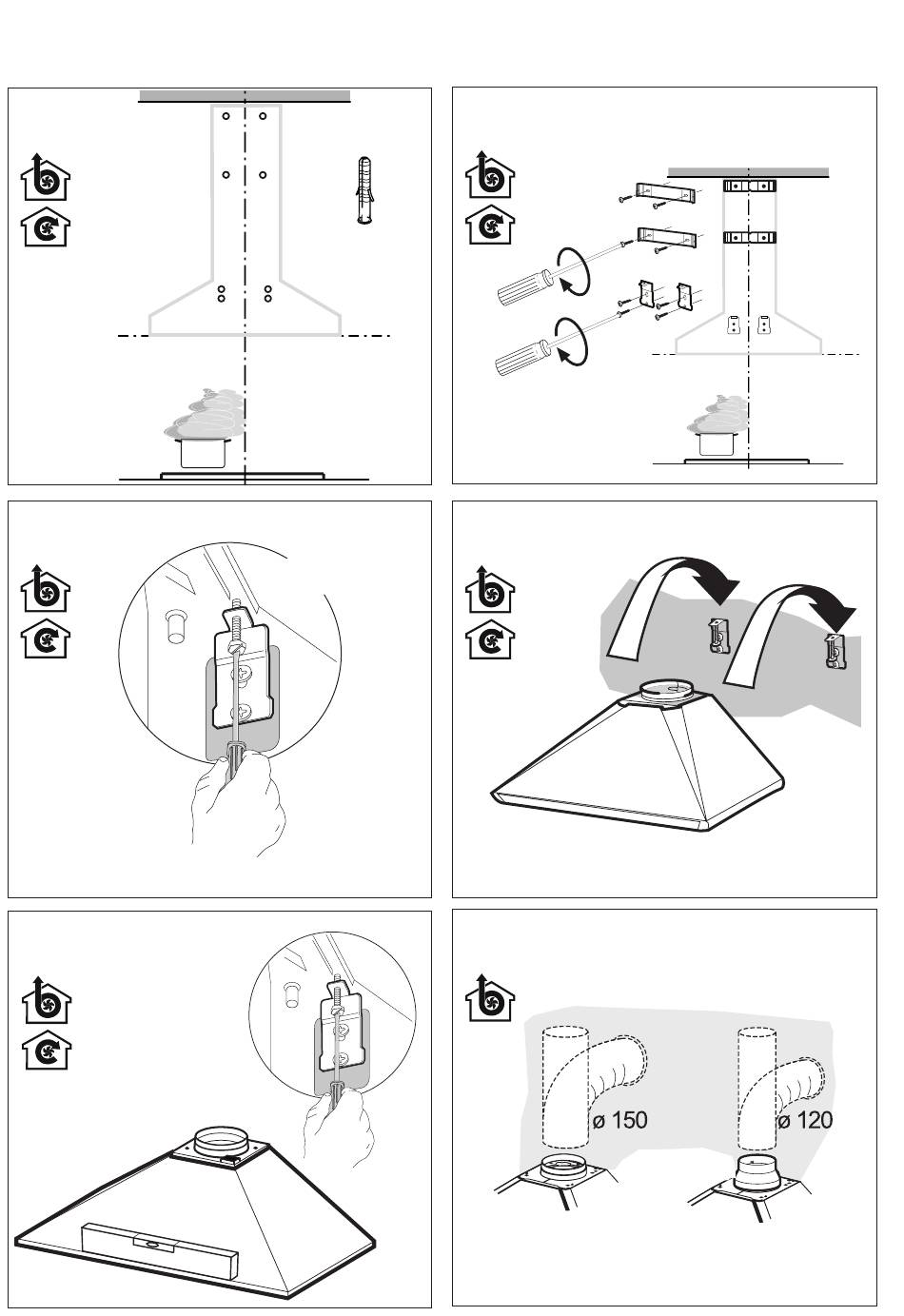 ø 150

ø 120