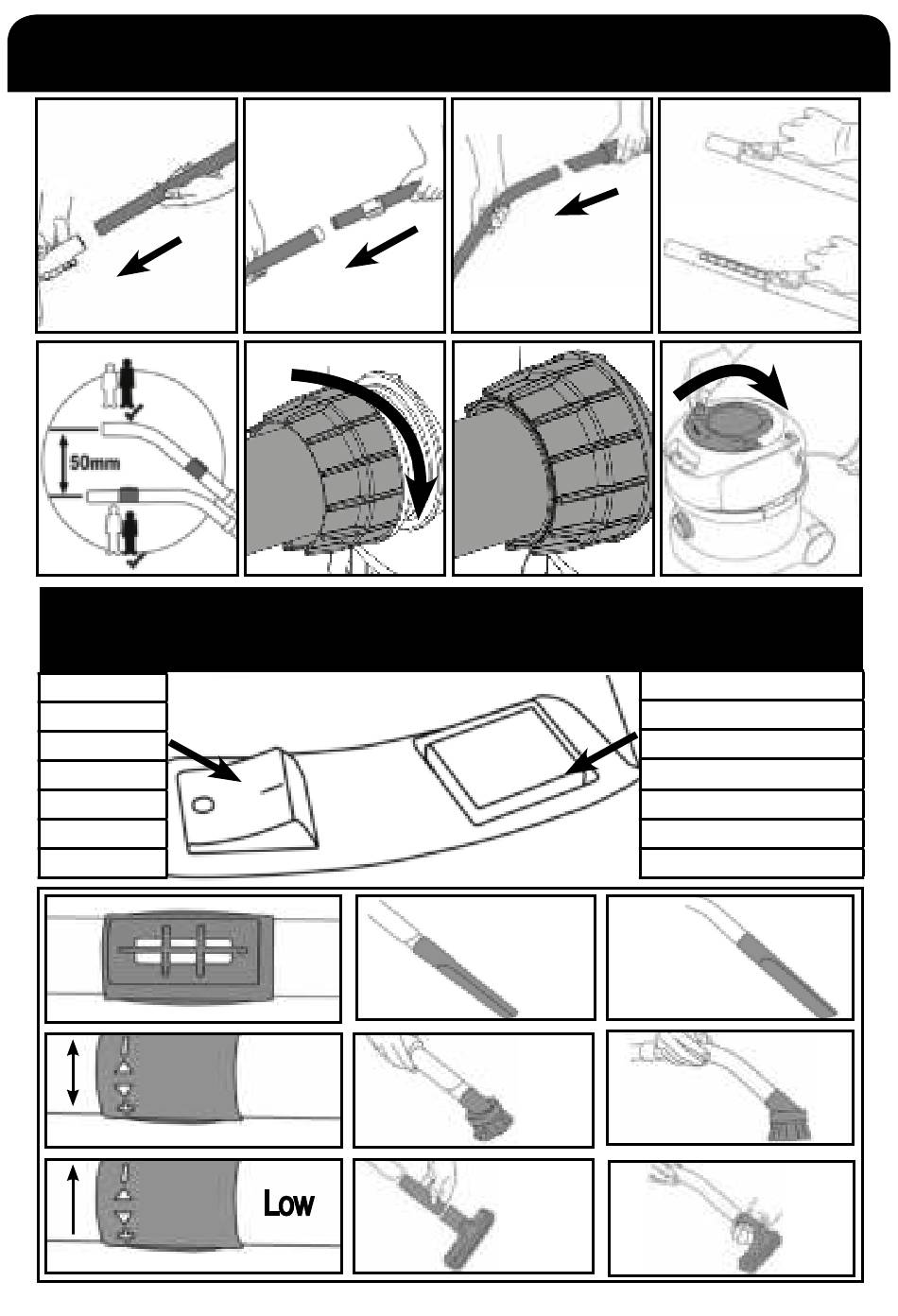 50mm

Low