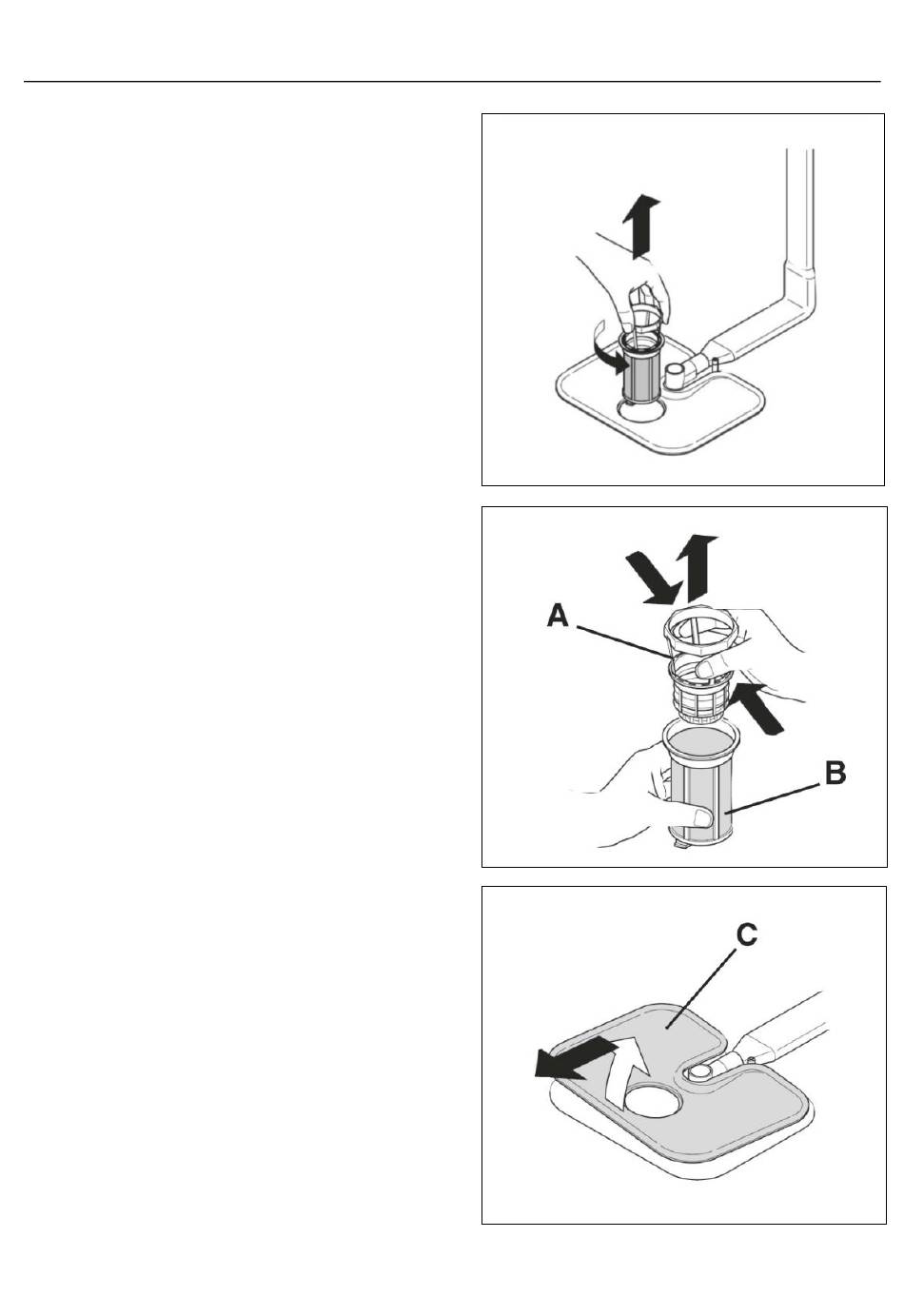 A

B

C